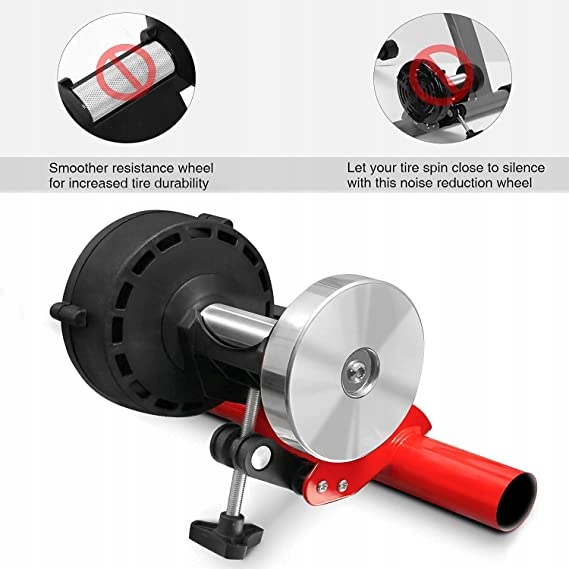 Smoother resistance wheel for increased tire durability

Let your tire spin close to silence with this noise reduction wheel