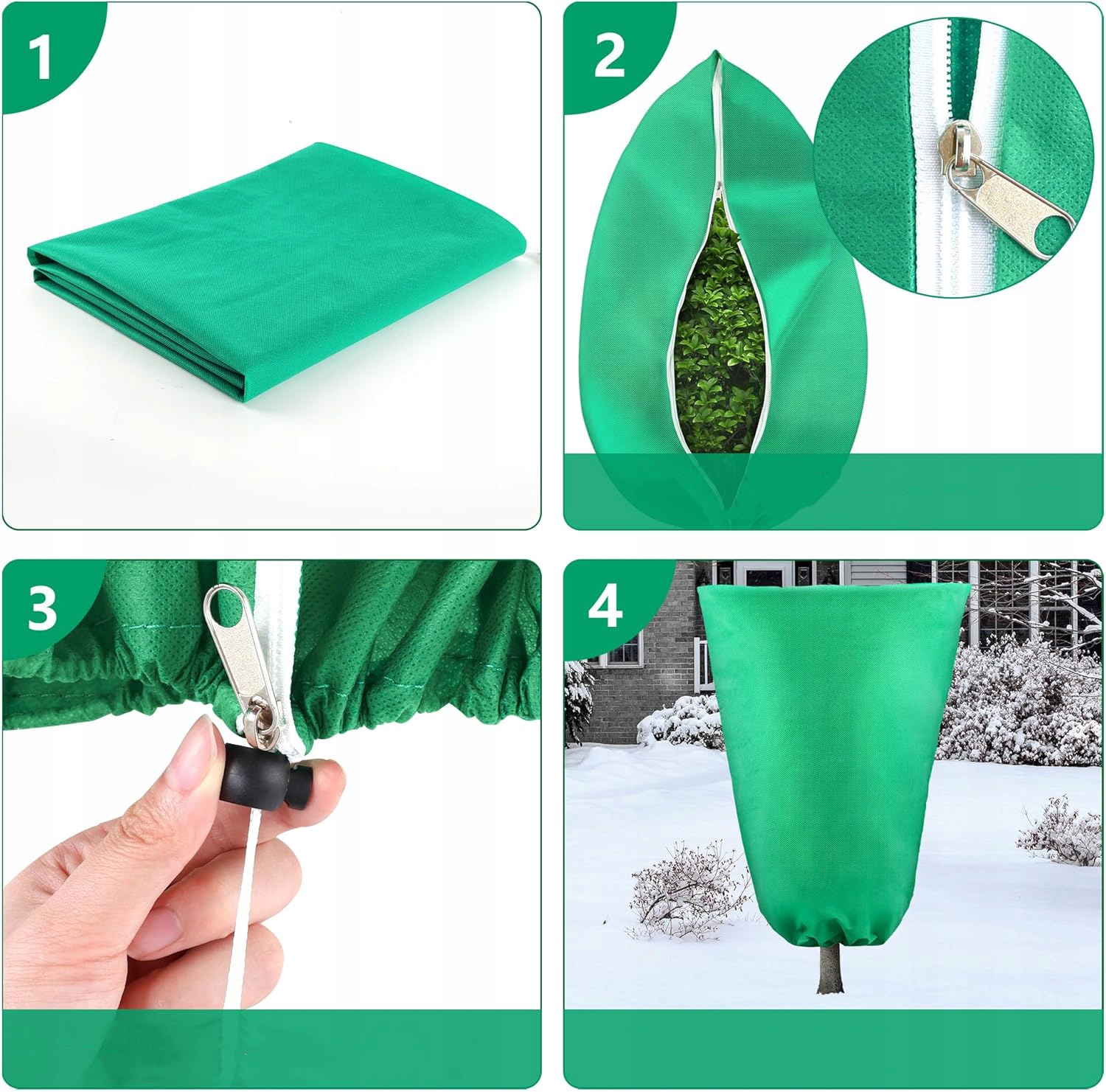 1

2

3

4