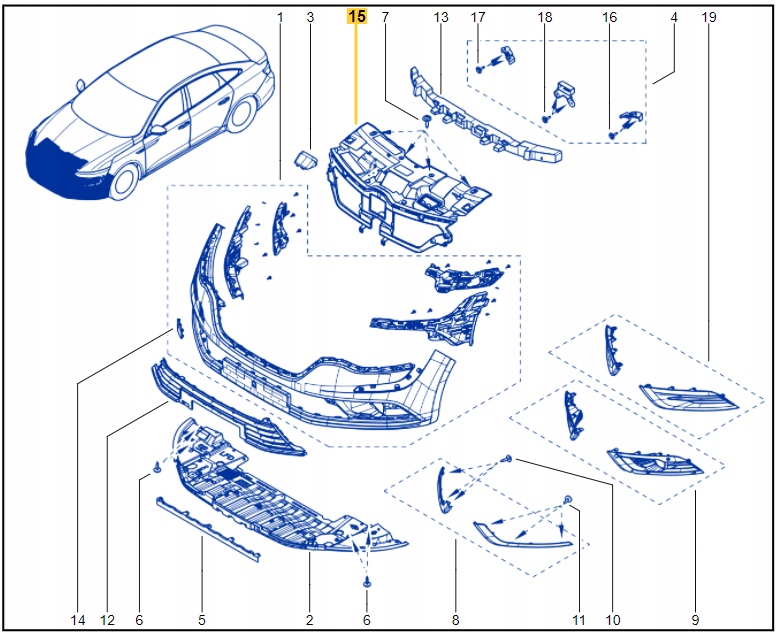 1
3
15
7
13
17
18
16
4
19

14
12
6
5
2
6
8
11
10
9