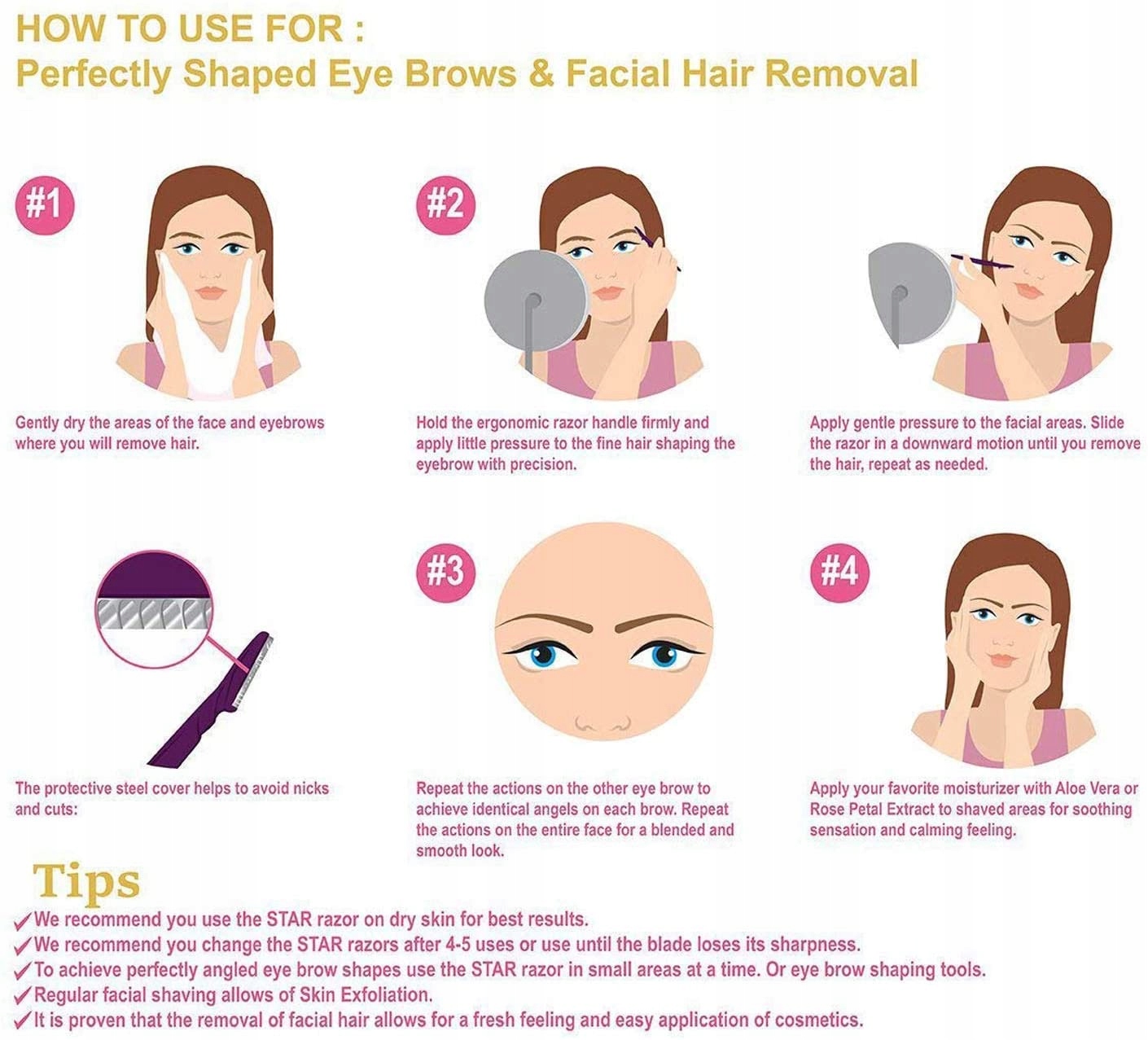 HOW TO USE FOR :
Perfectly Shaped Eye Brows & Facial Hair Removal

#1

Gently dry the areas of the face and eyebrows where you will remove hair.

#2

Hold the ergonomic razor handle firmly and apply little pressure to the fine hair shaping the eyebrow with precision.

Apply gentle pressure to the facial areas. Slide the razor in a downward motion until you remove the hair, repeat as needed.

The protective steel cover helps to avoid nicks and cuts:

#3

Repeat the actions on the other eye brow to achieve identical angels on each brow. Repeat the actions on the entire face for a blended and smooth look.

#4

Apply your favorite moisturizer with Aloe Vera or Rose Petal Extract to shaved areas for soothing sensation and calming feeling.

Tips
✓We recommend you use the STAR razor on dry skin for best results.
✓We recommend you change the STAR razors after 4-5 uses or use until the blade loses its sharpness.
✓To achieve perfectly angled eye brow shapes use the STAR razor in small areas at a time. Or eye brow shaping tools.
✓Regular facial shaving allows of Skin Exfoliation.
✓It is proven that the removal of facial hair allows for a fresh feeling and easy application of cosmetics.