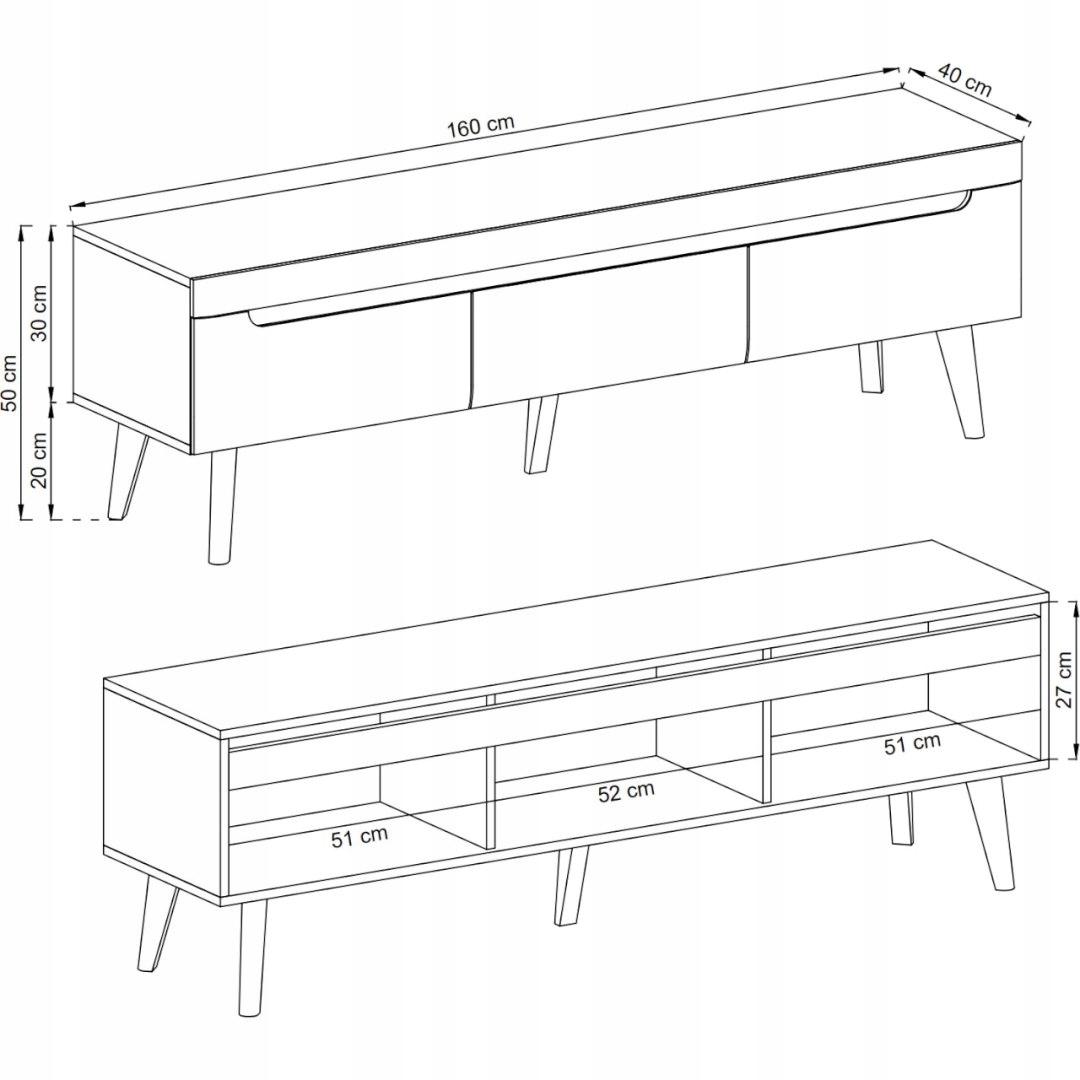 160 cm
40 cm
50 cm
30 cm
20 cm
27 cm
51 cm
52 cm
51 cm