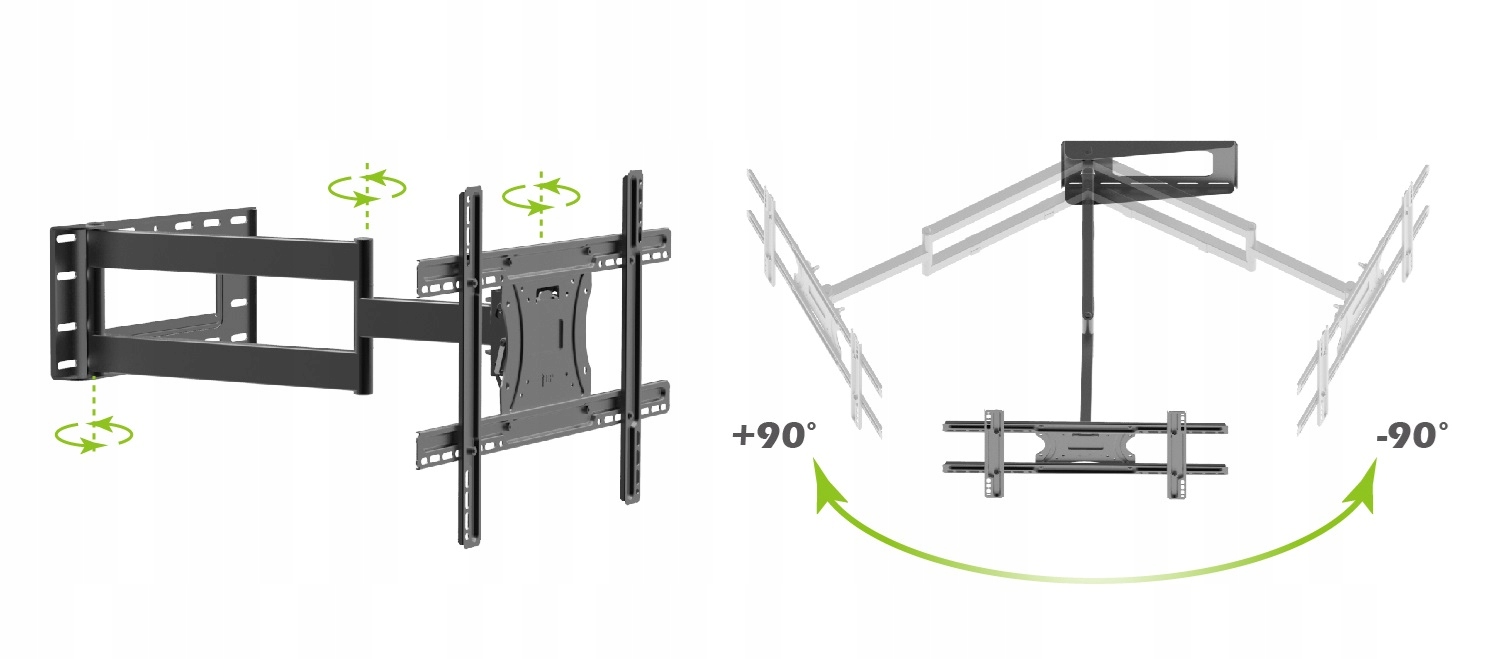 +90°

-90°