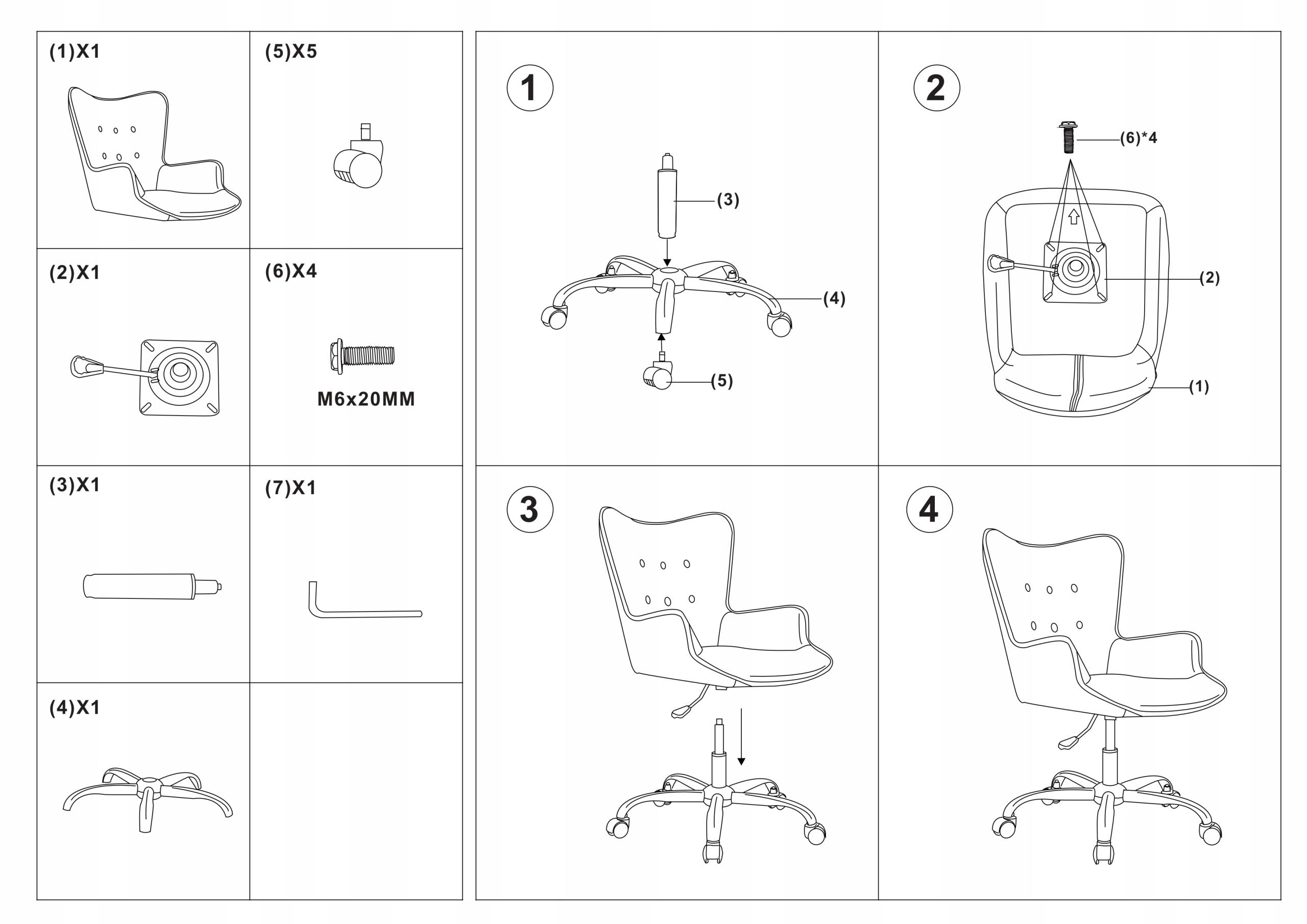 (1)X1

(5)X5

(2)X1

(6)X4

M6x20MM

(3)X1

(7)X1

(4)X1

1

(3)

(4)

(5)

2

(6)*4

(2)

(1)

3

4