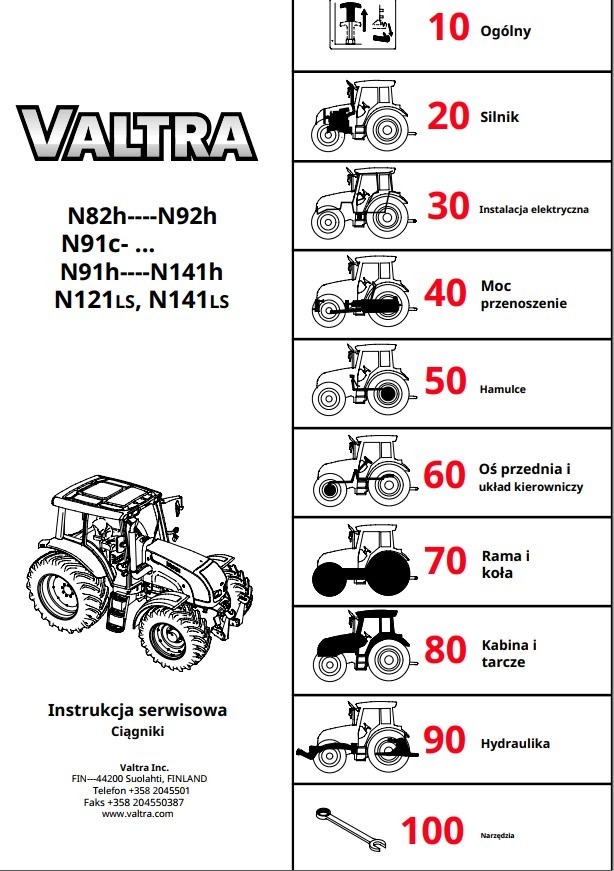 VALTRA

N82h----N92h
N91c- ...
N91h----N141h
N121LS, N141LS

Instrukcja serwisowa
Ciągniki

Valtra Inc.
FIN---44200 Suolahti, FINLAND
Telefon +358 2045501
Faks +358 204550387
www.valtra.com

10 Ogólny

20 Silnik

30 Instalacja elektryczna

40 Moc przenoszenie

50 Hamulce

60 Oś przednia i układ kierowniczy

70 Rama i koła

80 Kabina i tarcze

90 Hydraulika

100 Narzędzia