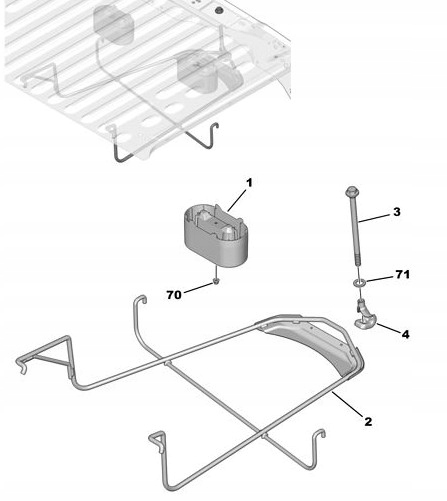 1
3
71
70
4
2