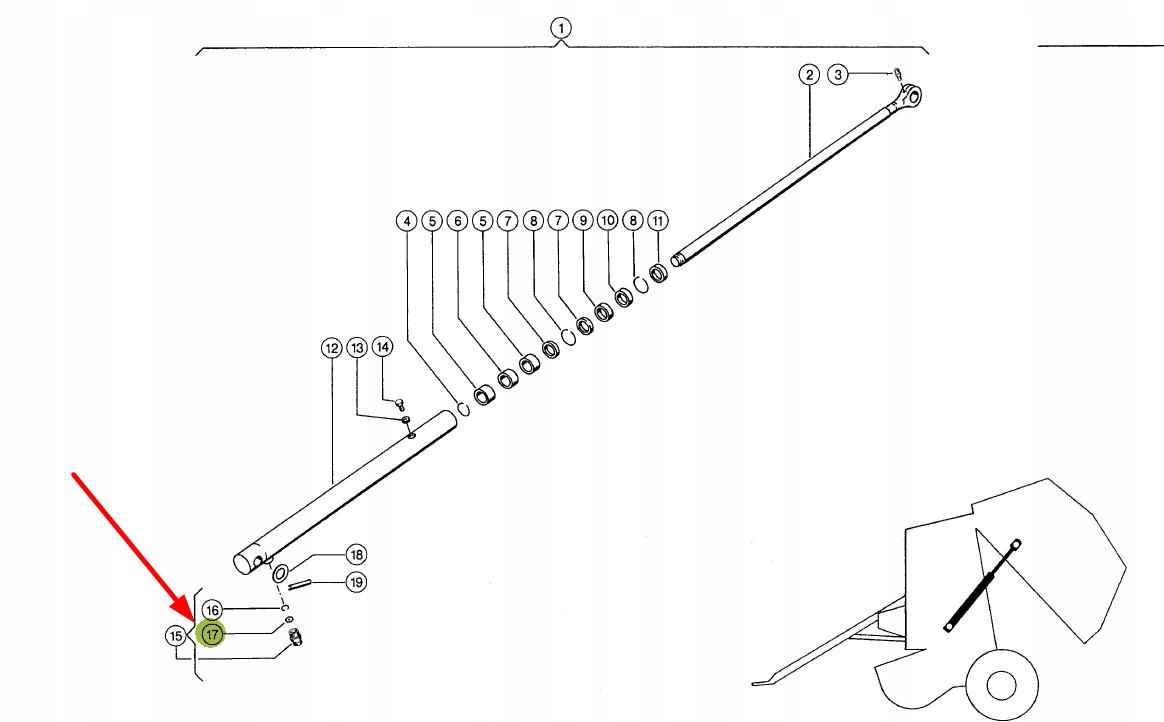 1
2
3
4
5
6
5
7
8
7
9
10
8
11
12
13
14
18
19
16
17
15