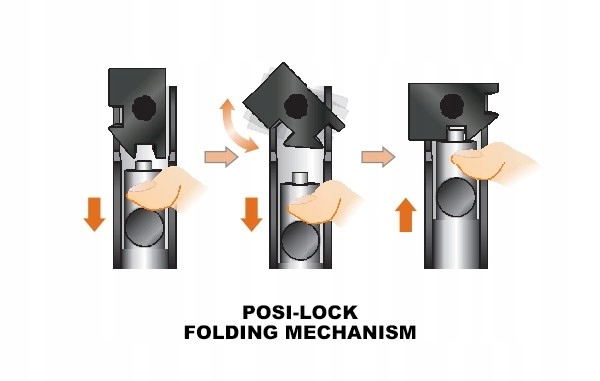 POSI-LOCK
FOLDING MECHANISM