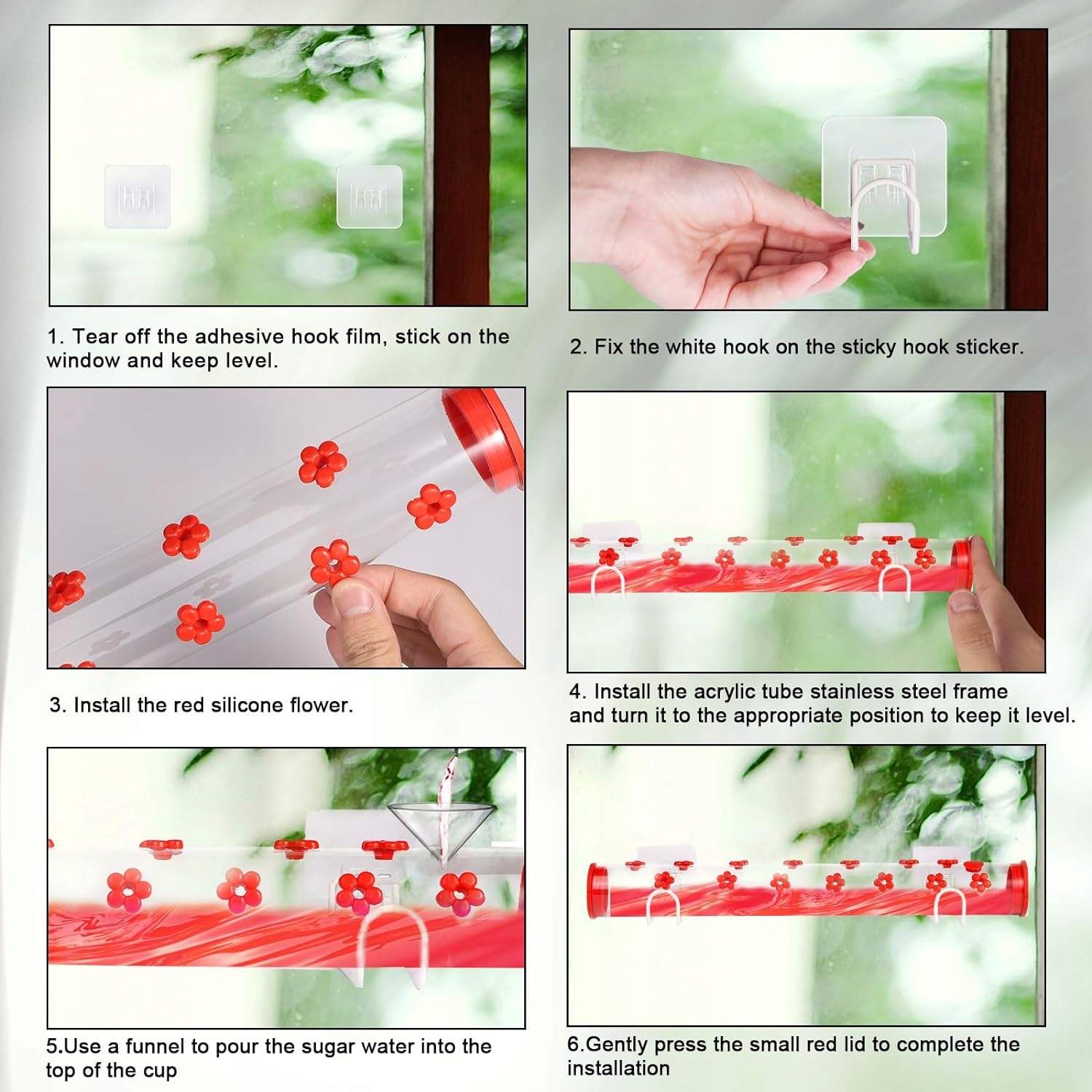 1. Tear off the adhesive hook film, stick on the window and keep level.

2. Fix the white hook on the sticky hook sticker.

3. Install the red silicone flower.

4. Install the acrylic tube stainless steel frame and turn it to the appropriate position to keep it level.

5.Use a funnel to pour the sugar water into the top of the cup

6.Gently press the small red lid to complete the installation