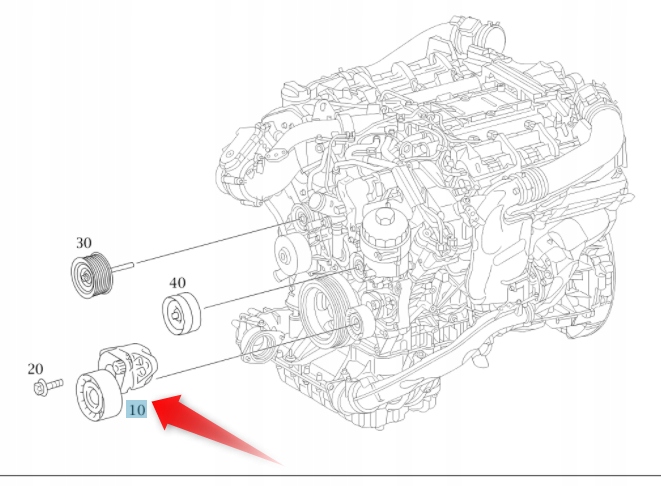 30

40

20

10