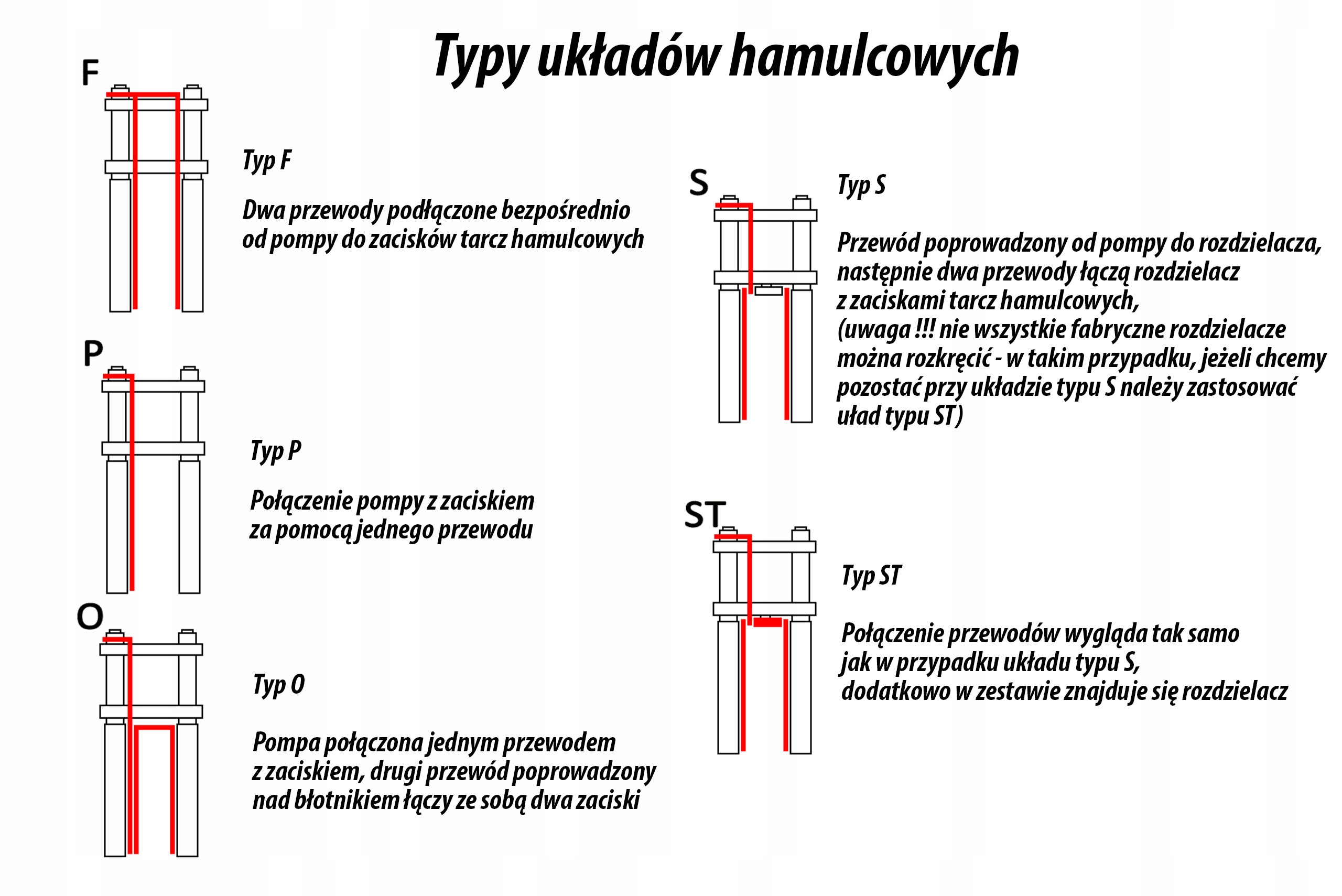 Typy układów hamulcowych

F

Typ F

Dwa przewody podłączone bezpośrednio od pompy do zacisków tarcz hamulcowych

P

Typ P

Połączenie pompy z zaciskiem za pomocą jednego przewodu

O

Typ O

Pompa połączona jednym przewodem z zaciskiem, drugi przewód poprowadzony nad błotnikiem łączy ze sobą dwa zaciski

S

Typ S

Przewód poprowadzony od pompy do rozdzielacza, następnie dwa przewody łączą rozdzielacz z zaciskami tarcz hamulcowych, (uwaga !!! nie wszystkie fabryczne rozdzielacze można rozkręcić - w takim przypadku, jeżeli chcemy pozostać przy układzie typu S należy zastosować uład typu ST)

ST

Typ ST

Połączenie przewodów wygląda tak samo jak w przypadku układu typu S, dodatkowo w zestawie znajduje się rozdzielacz