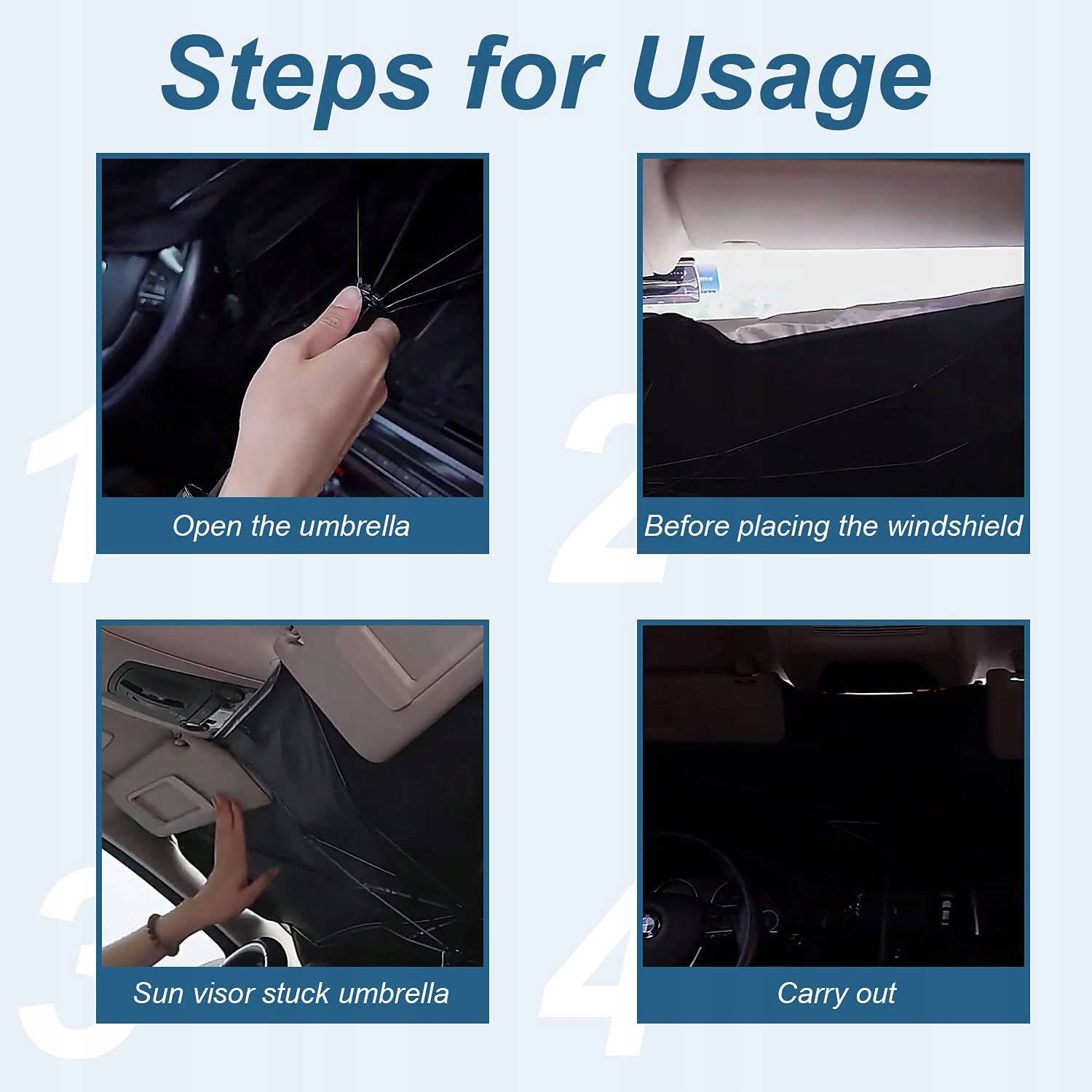 Steps for Usage

1
Open the umbrella

2
Before placing the windshield

3
Sun visor stuck umbrella

4
Carry out