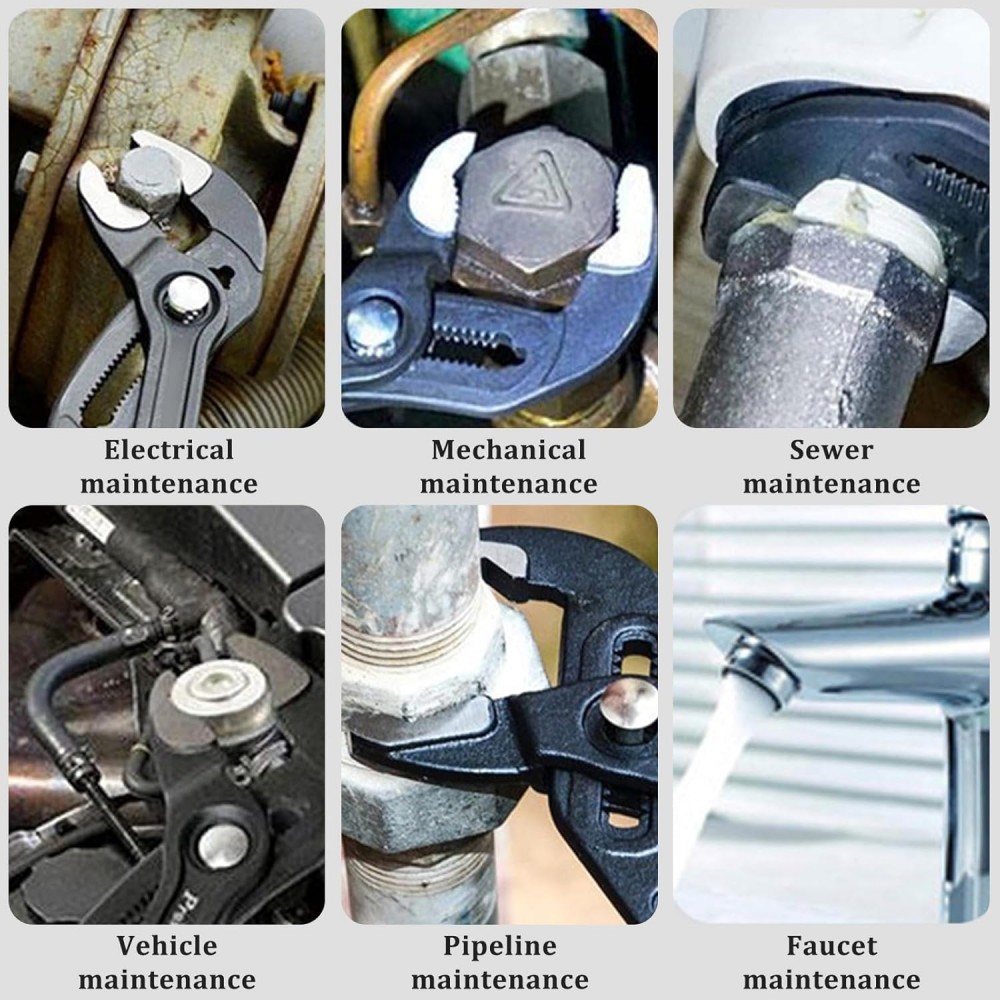 Electrical maintenance

Mechanical maintenance

Sewer maintenance

Vehicle maintenance

Pipeline maintenance

Faucet maintenance