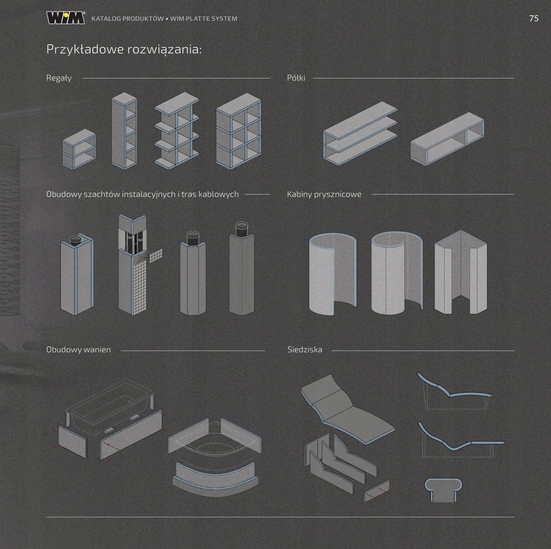 WiM KATALOG PRODUKTÓW • WIM PLATTE SYSTEM

75

Przykładowe rozwiązania:

Regały

Półki

Obudowy szachtów instalacyjnych i tras kablowych

Kabiny prysznicowe

Obudowy wanien

Siedziska