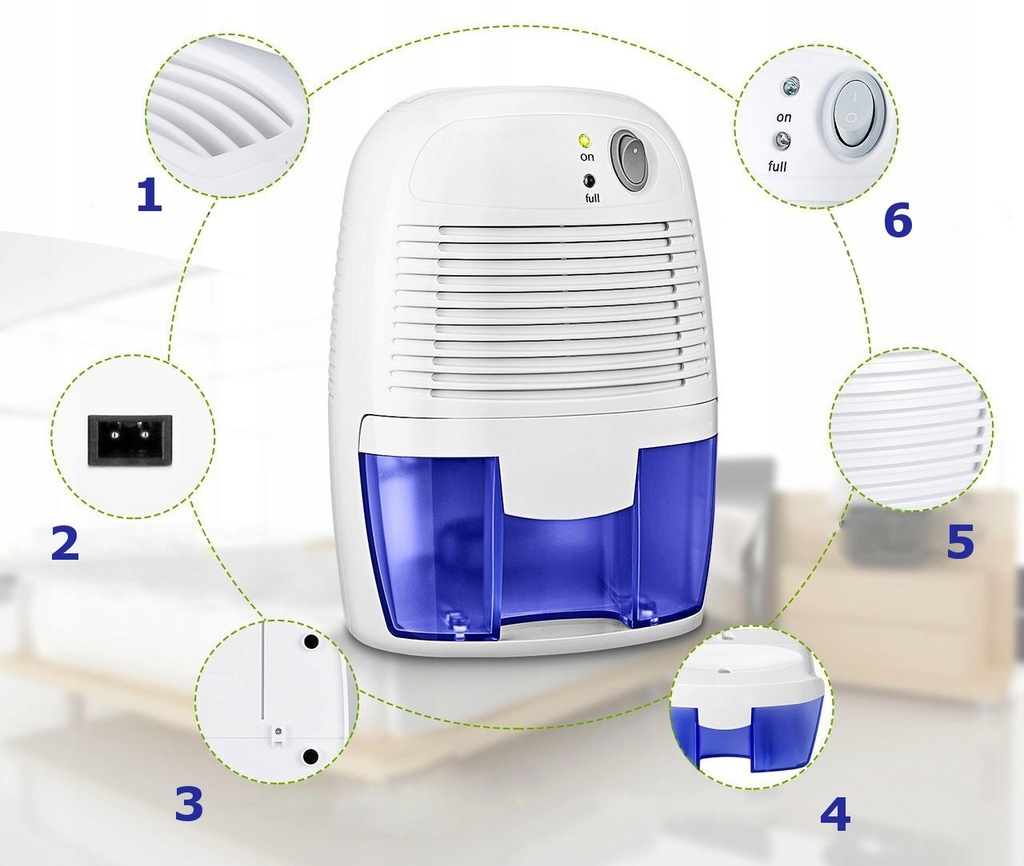 1

on

full

on

full

6

2

5

3

4