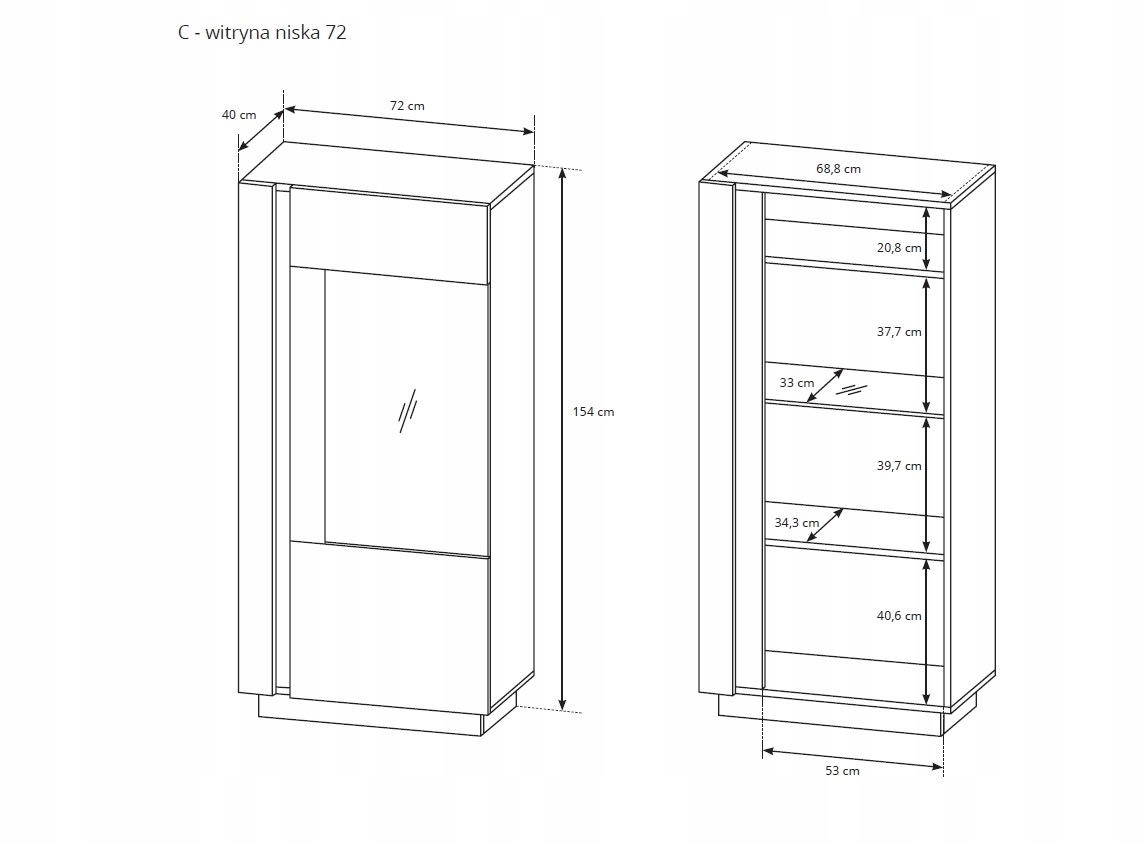 C - witryna niska 72

40 cm

72 cm

154 cm

68,8 cm

20,8 cm

37,7 cm

33 cm

39,7 cm

34,3 cm

40,6 cm

53 cm