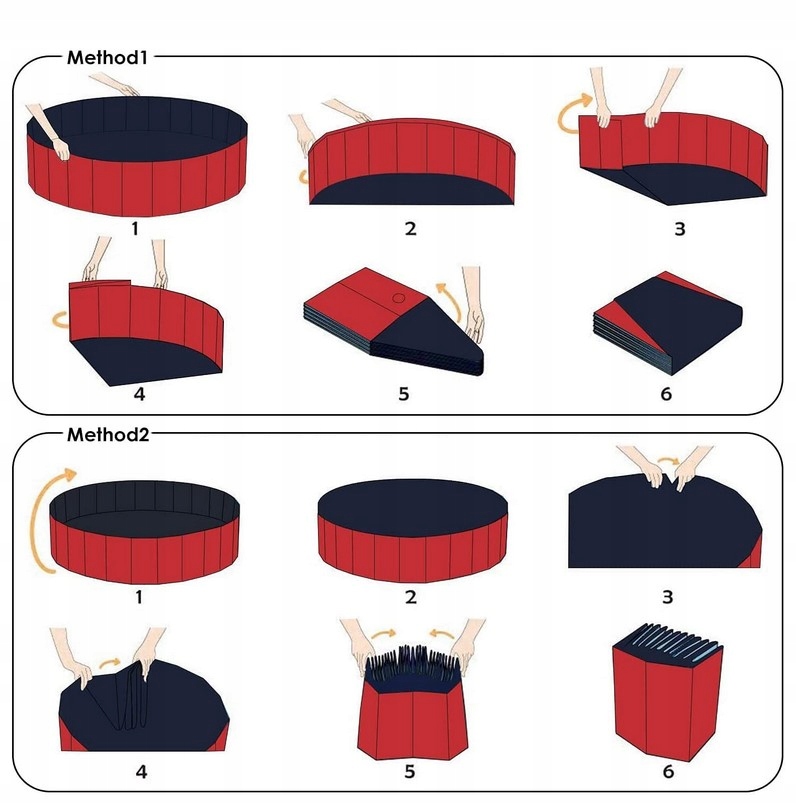 Method1

1

2

3

4

5

6

Method2

1

2

3

4

5

6