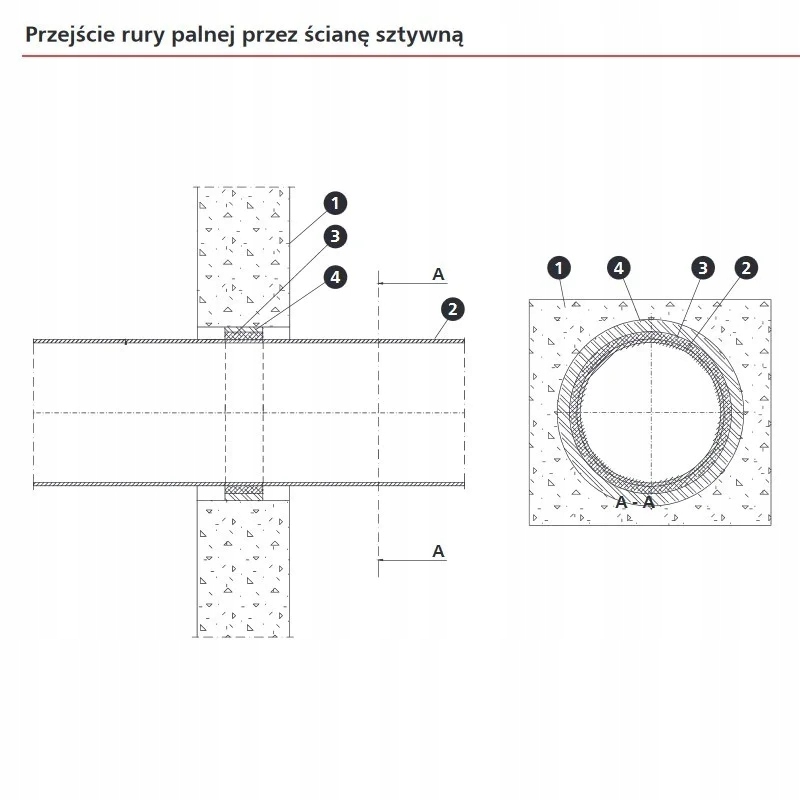 Przejście rury palnej przez ścianę sztywną

1
3
4
A
2
A

1
4
3
2
A - A