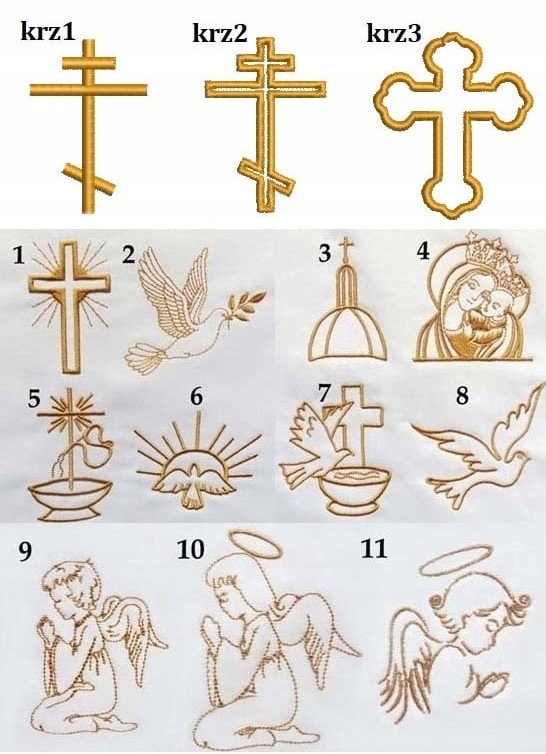 krz1 krz2 krz3

1 2 3 4

5 6 7 8

9 10 11