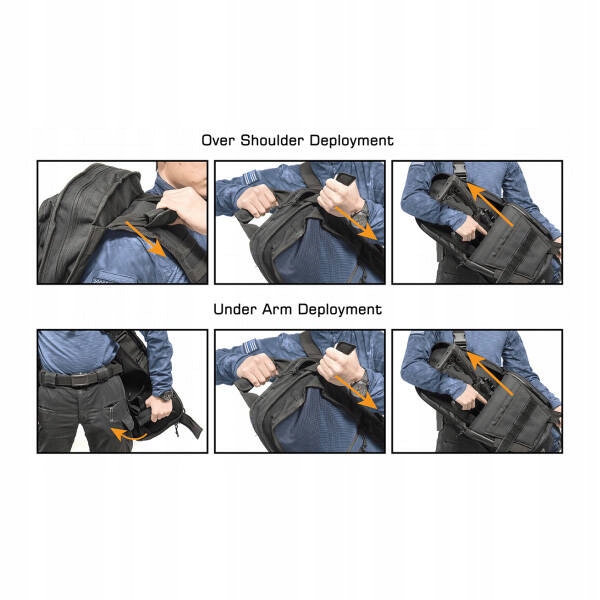 Over Shoulder Deployment

Under Arm Deployment