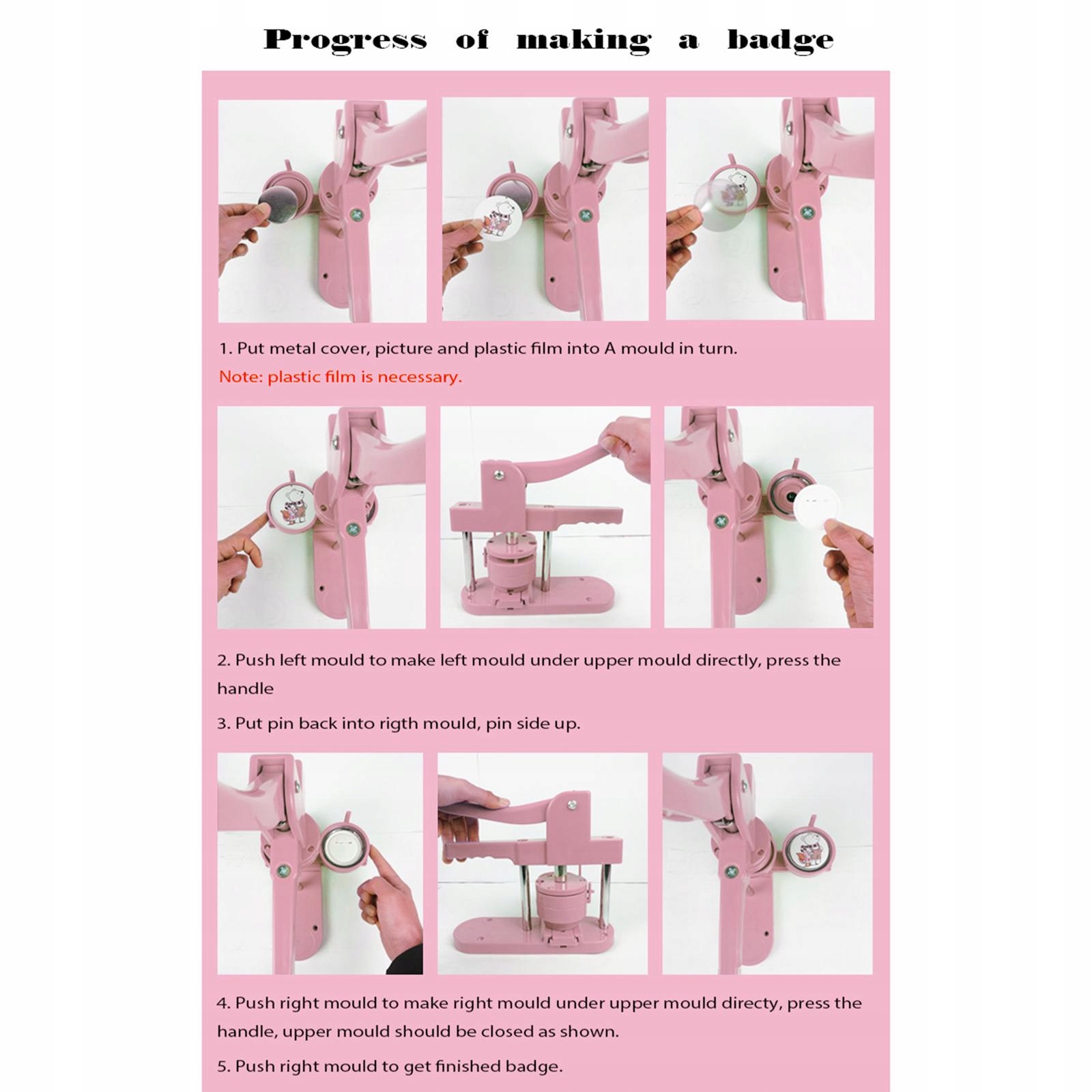 Progress of making a badge

1. Put metal cover, picture and plastic film into A mould in turn.
Note: plastic film is necessary.

2. Push left mould to make left mould under upper mould directly, press the handle

3. Put pin back into rigth mould, pin side up.

4. Push right mould to make right mould under upper mould directy, press the handle, upper mould should be closed as shown.

5. Push right mould to get finished badge.