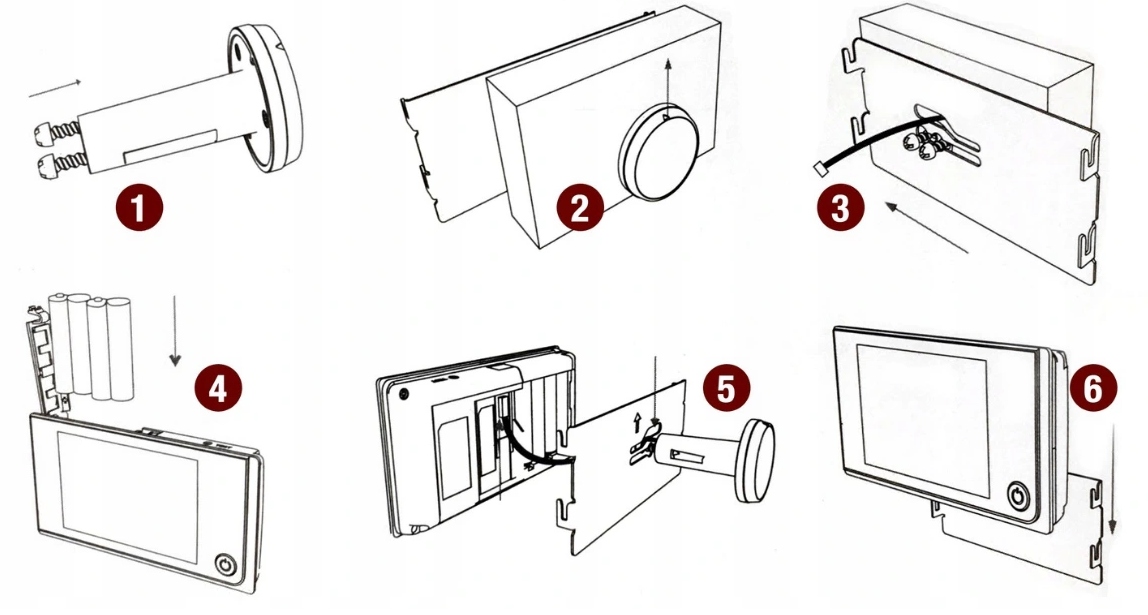 1
2
3
4
5
6