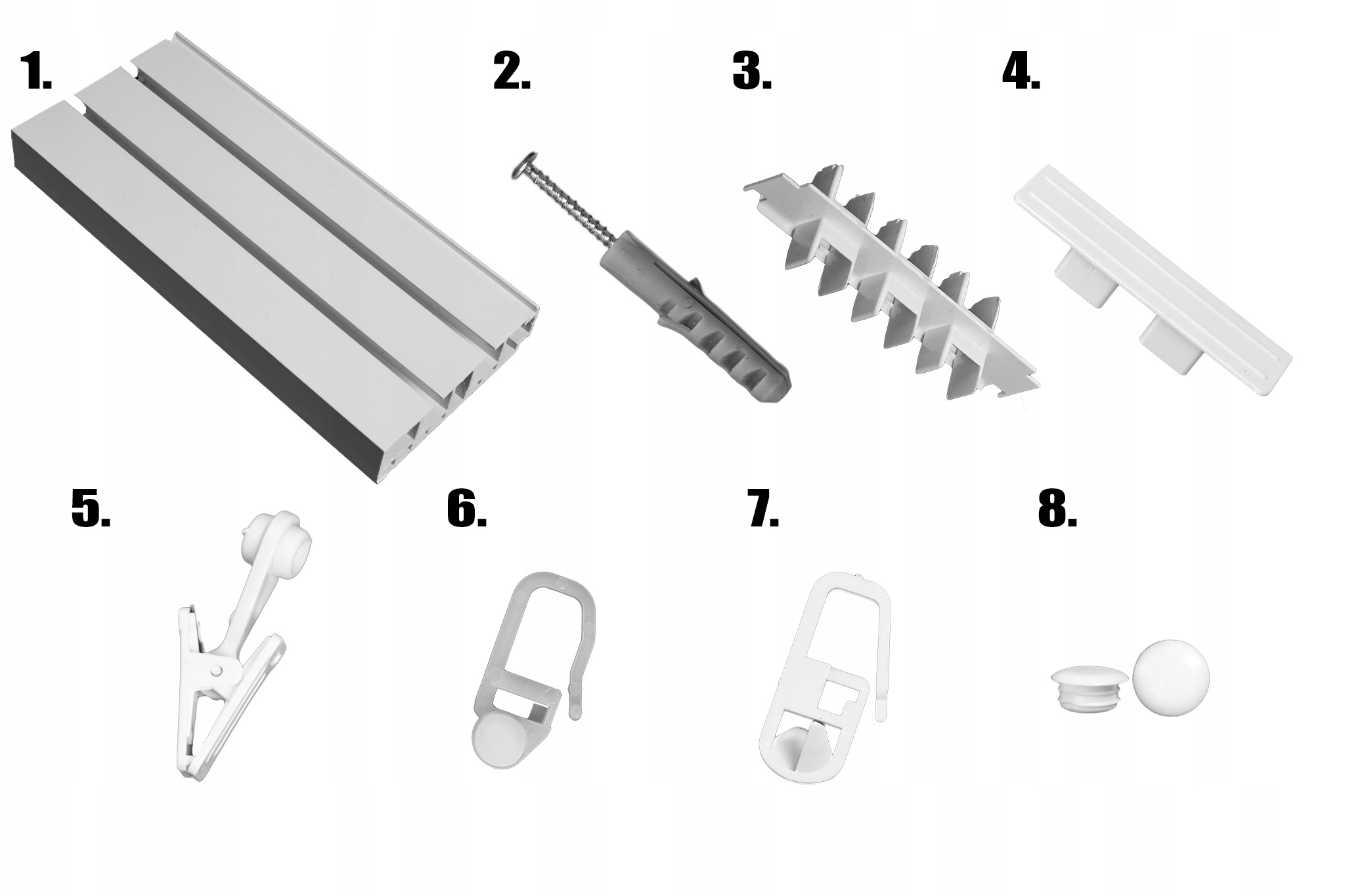 1.

2.

3.

4.

5.

6.

7.

8.