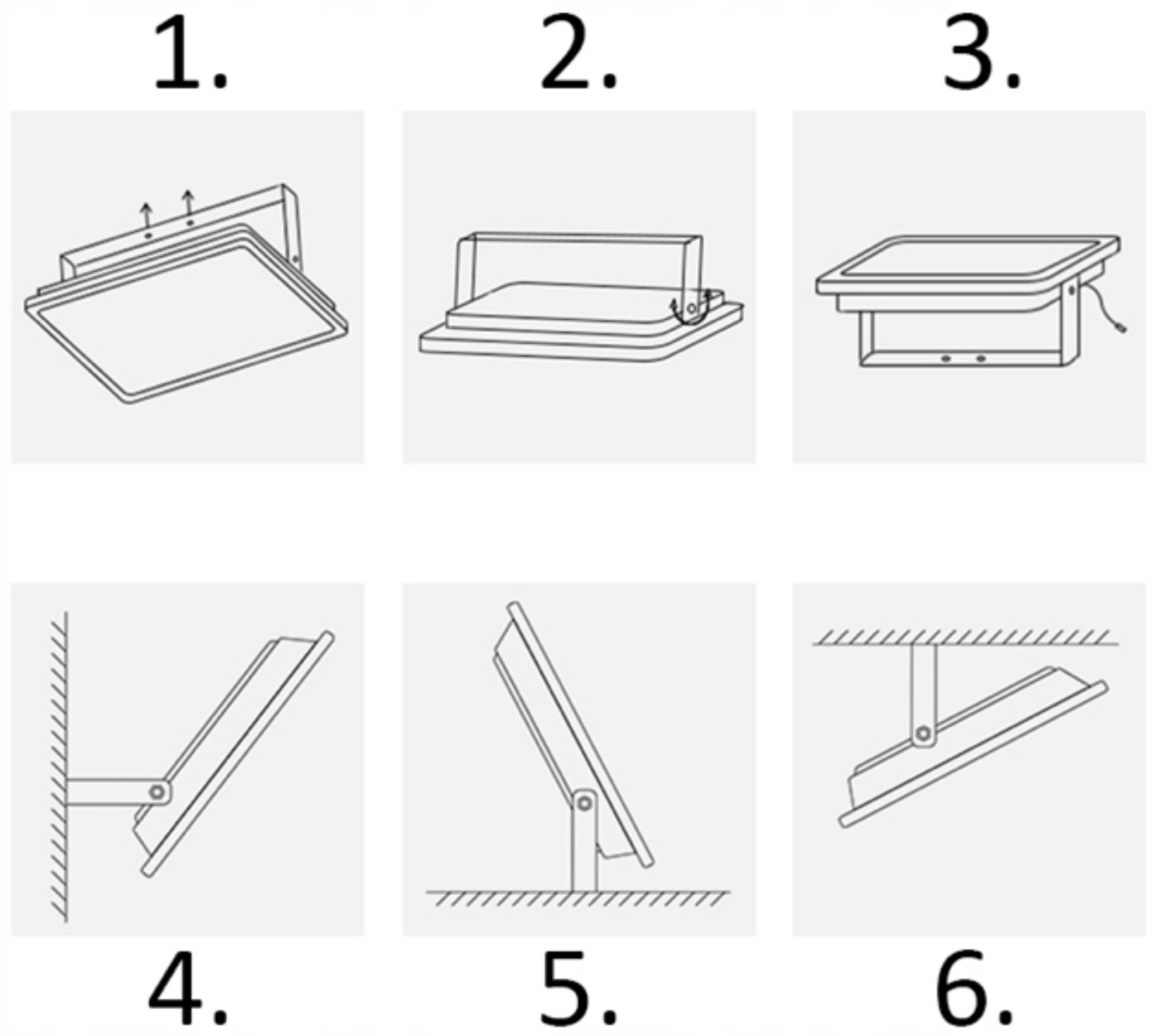 1.

2.

3.

4.

5.

6.