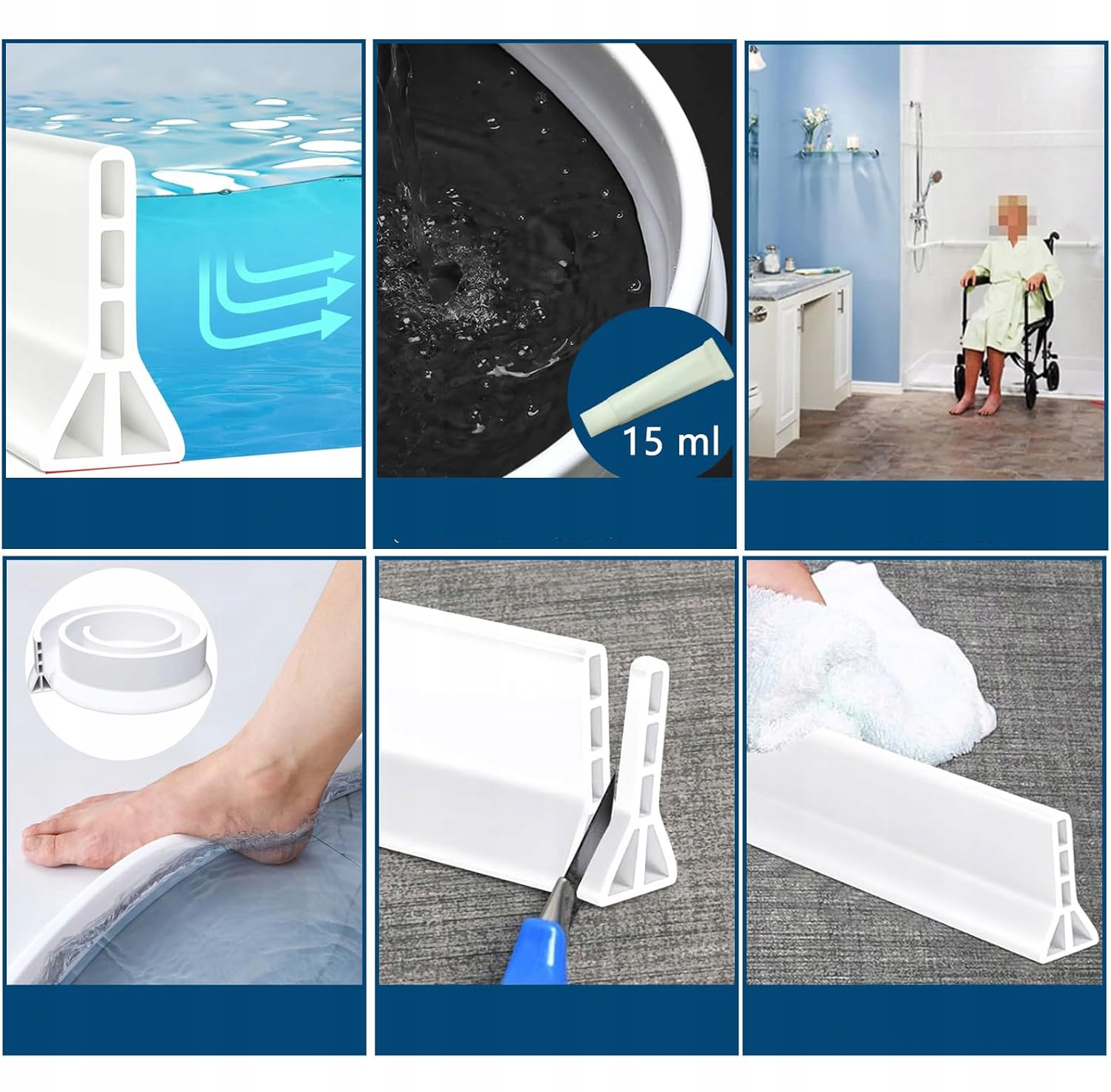 15 ml