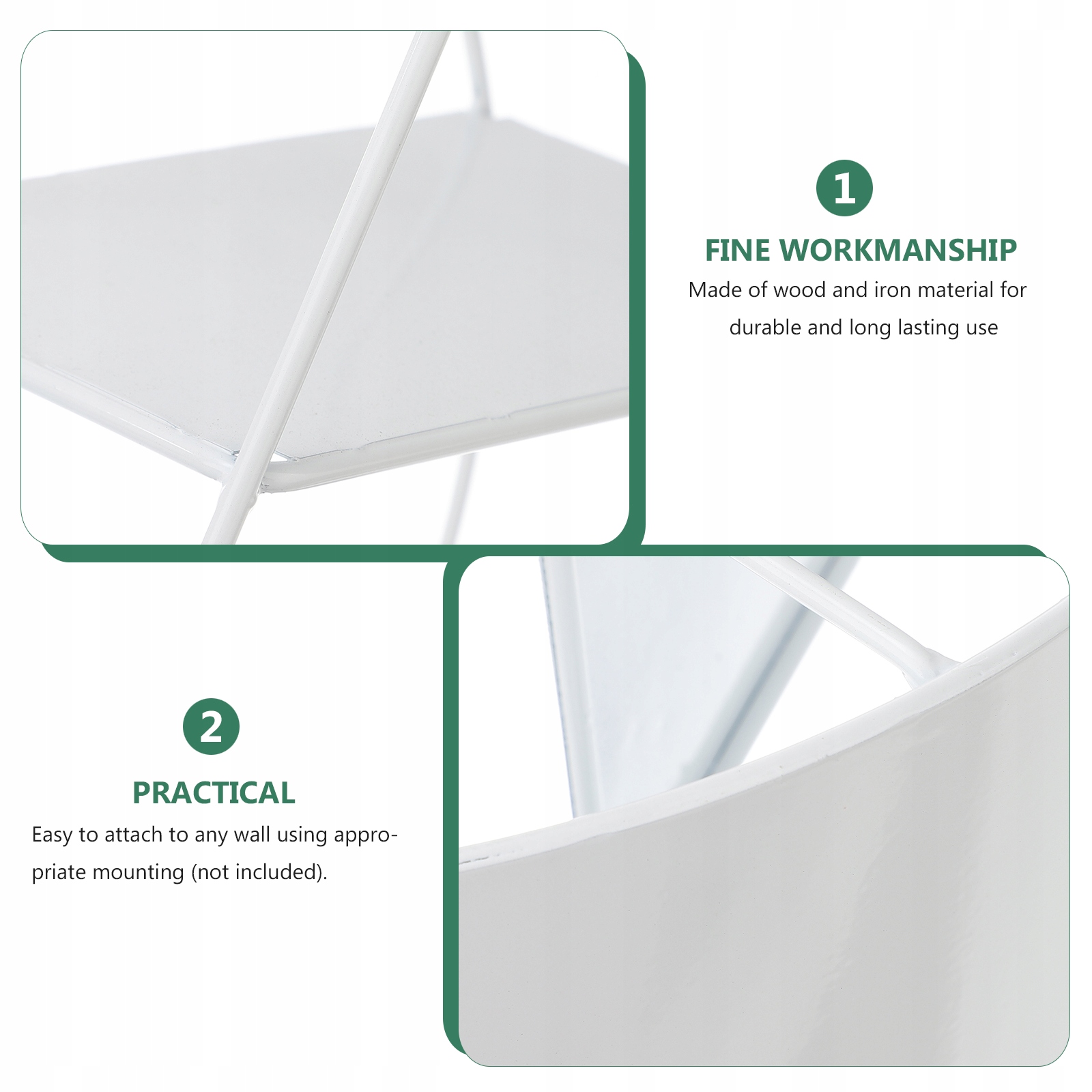 1

FINE WORKMANSHIP

Made of wood and iron material for durable and long lasting use

2

PRACTICAL

Easy to attach to any wall using appropriate mounting (not included).