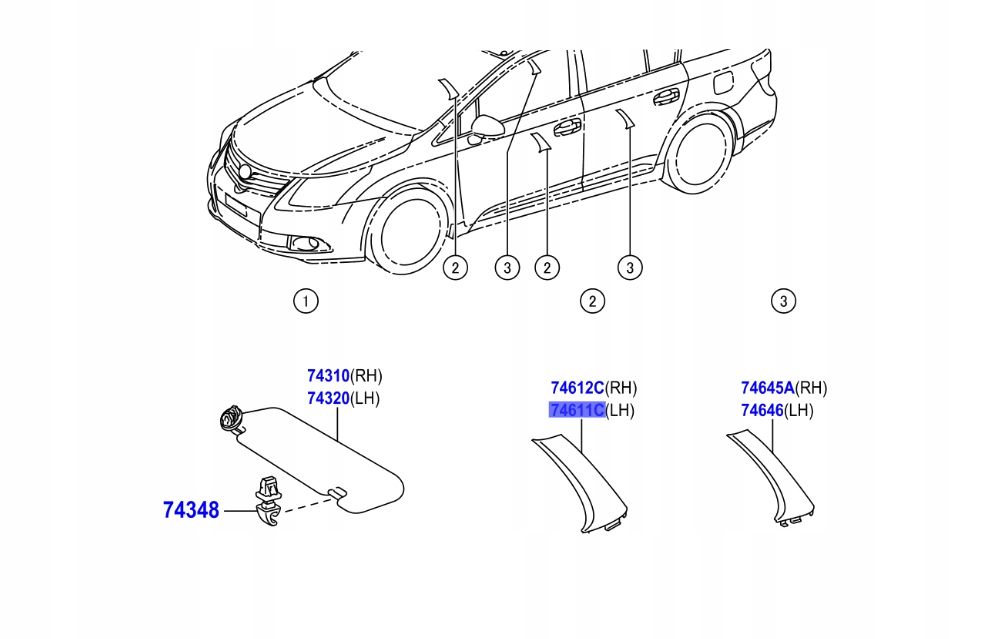 2
3
2
3

1
2
3

74310(RH)
74320(LH)

74348

74612C(RH)
74611C(LH)

74645A(RH)
74646(LH)