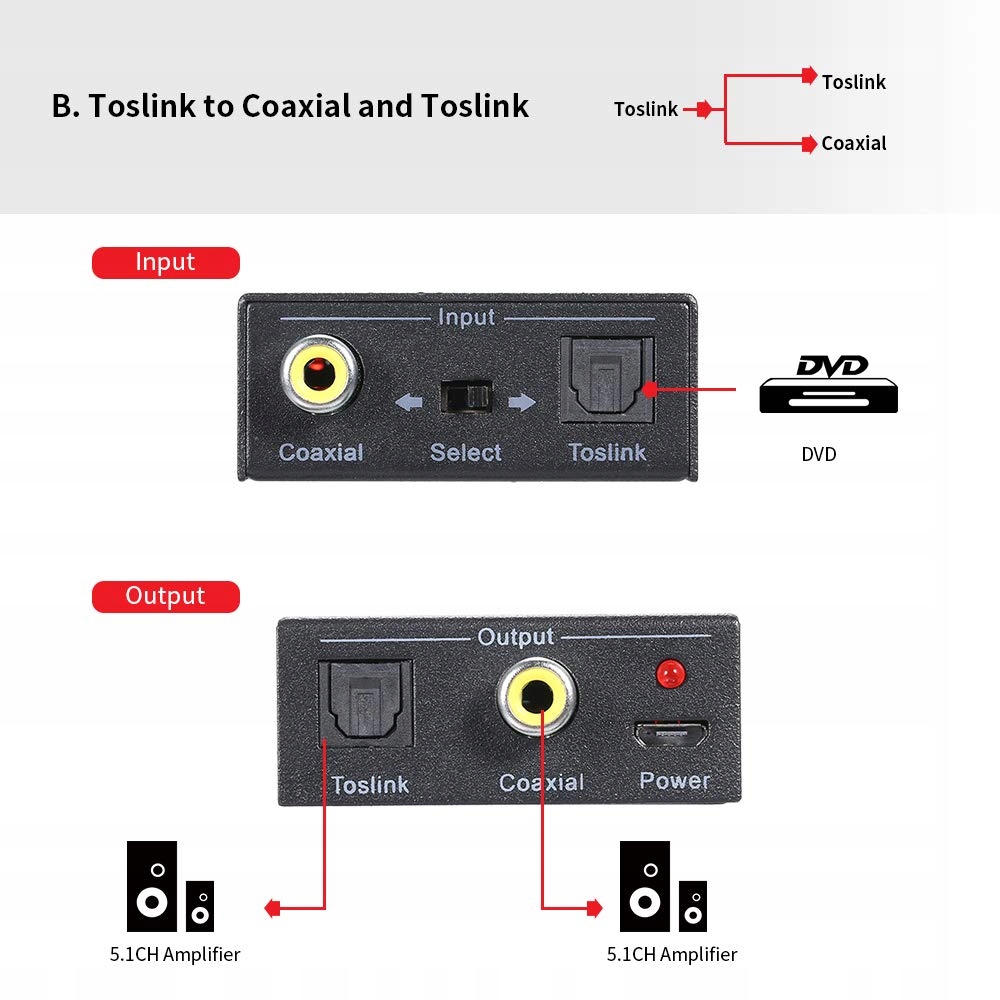 B. Toslink to Coaxial and Toslink

Toslink

Toslink

Coaxial

Input

Input

Coaxial

Select

Toslink

DVD

DVD

Output

Output

Toslink

Coaxial

Power

5.1CH Amplifier

5.1CH Amplifier