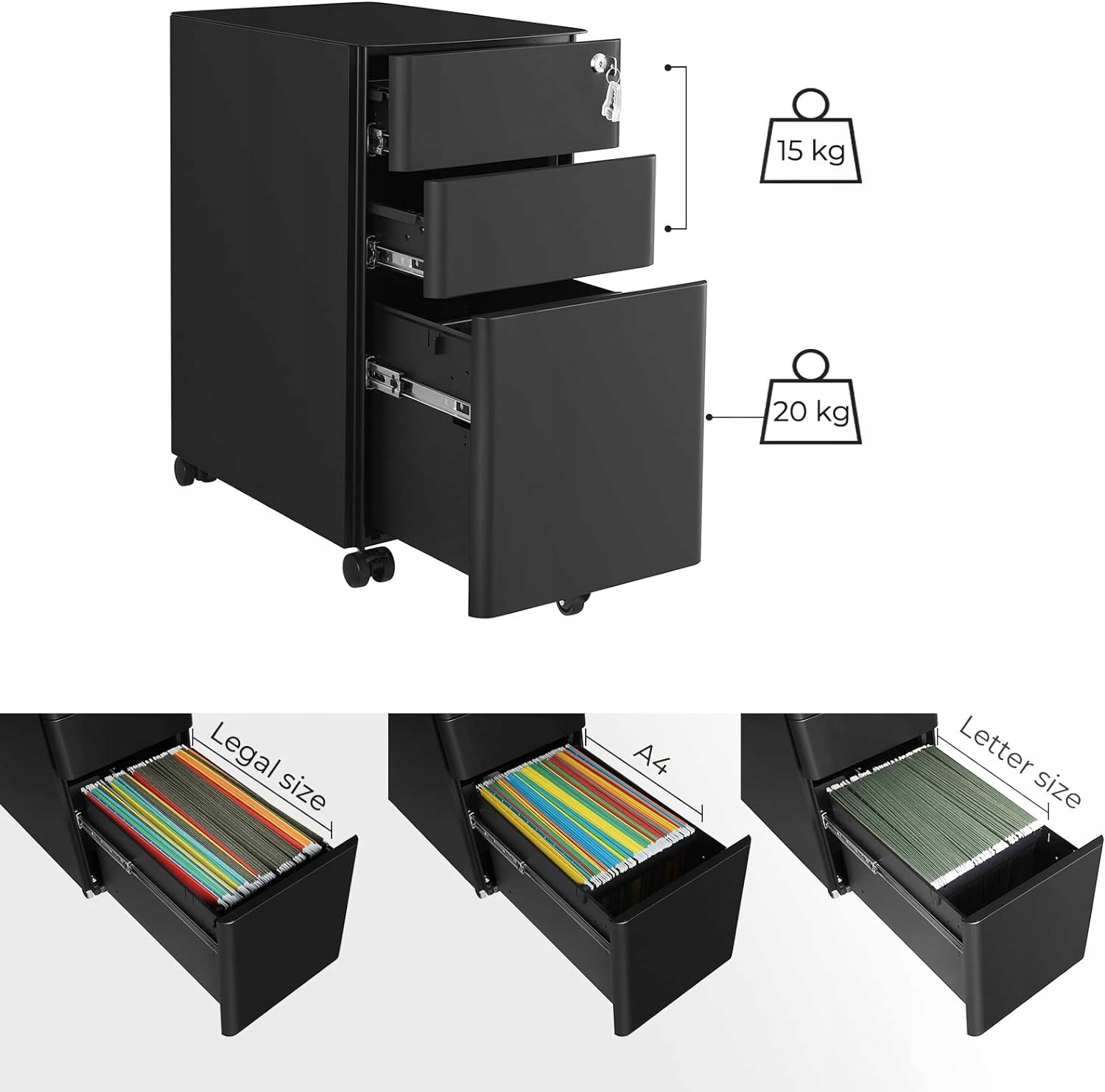 15 kg

20 kg

Legal size

A4

Letter size