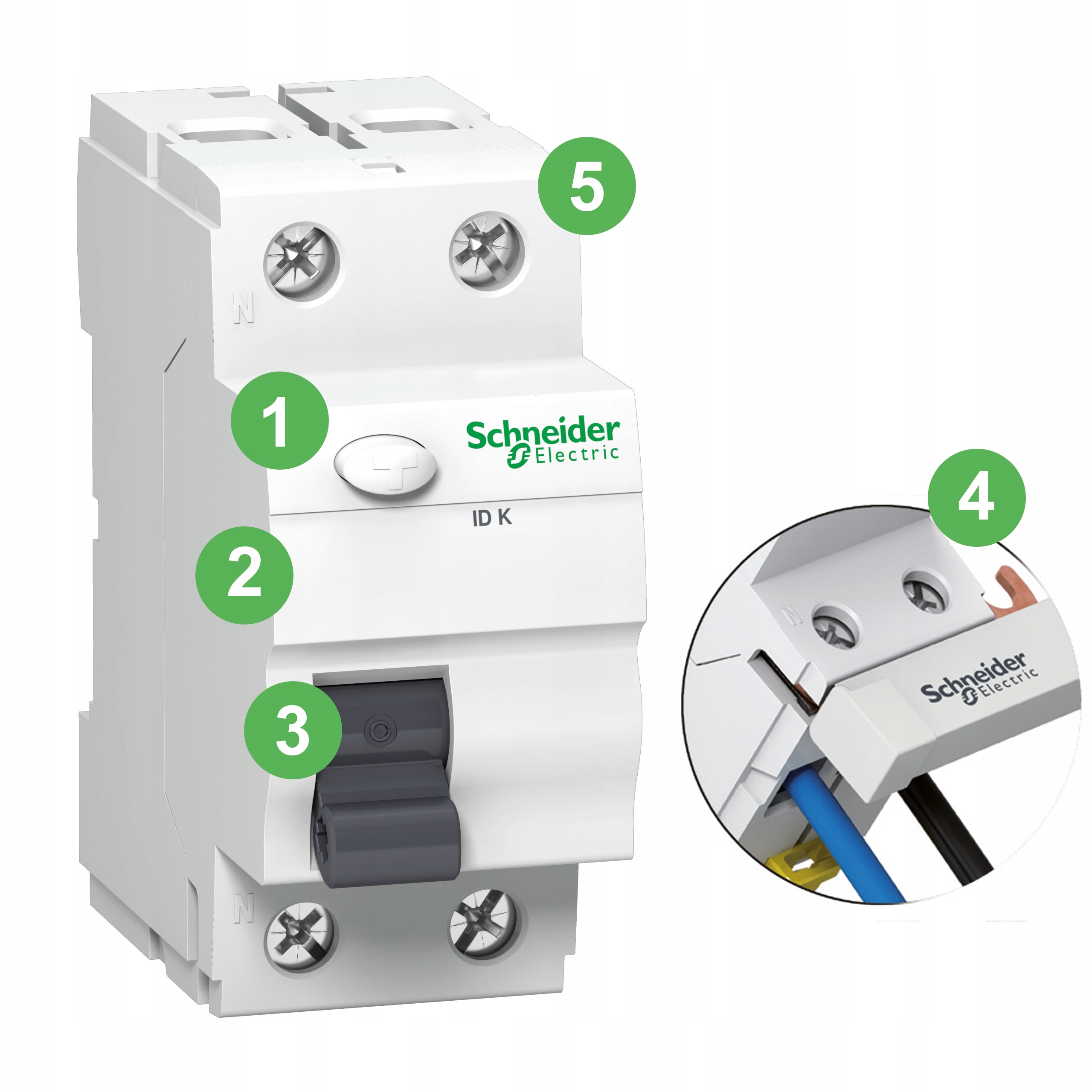 5

N

1

Schneider Electric

T

ID K

2

3

N

4

N

Schneider Electric