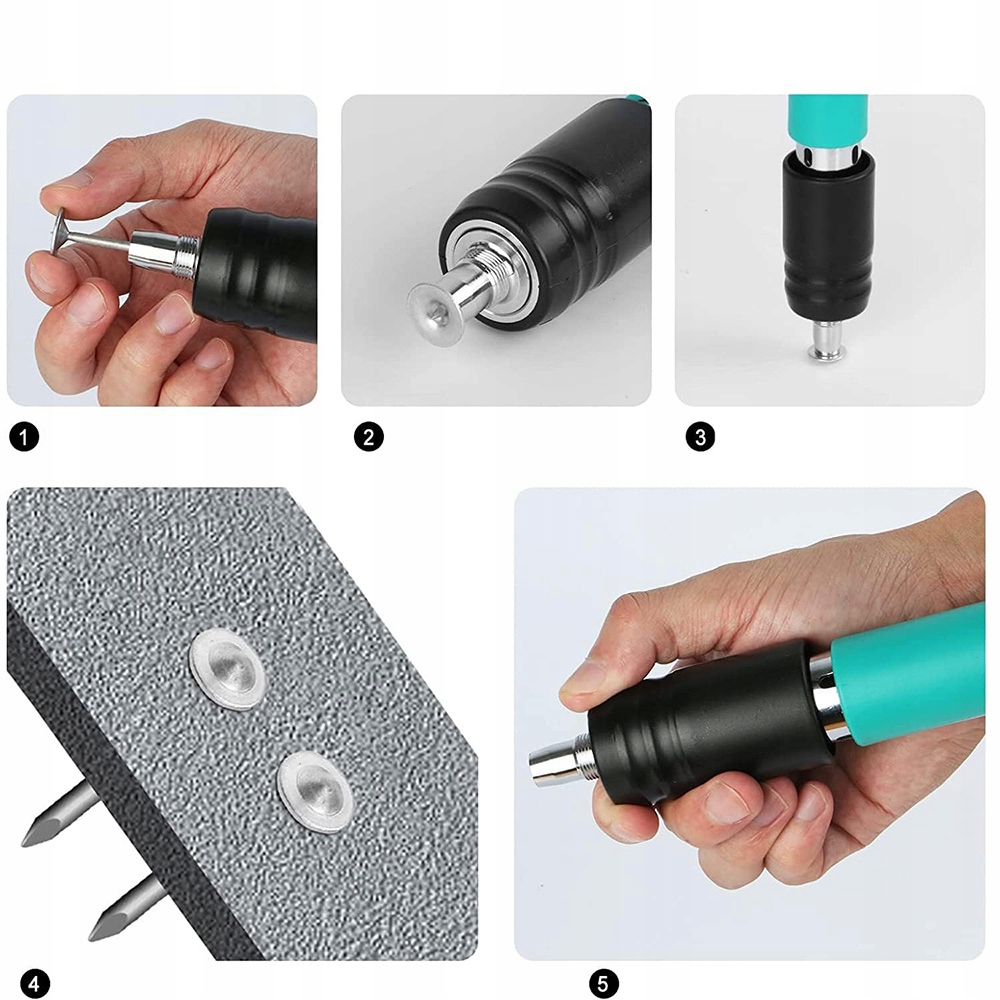 1

2

3

4

5