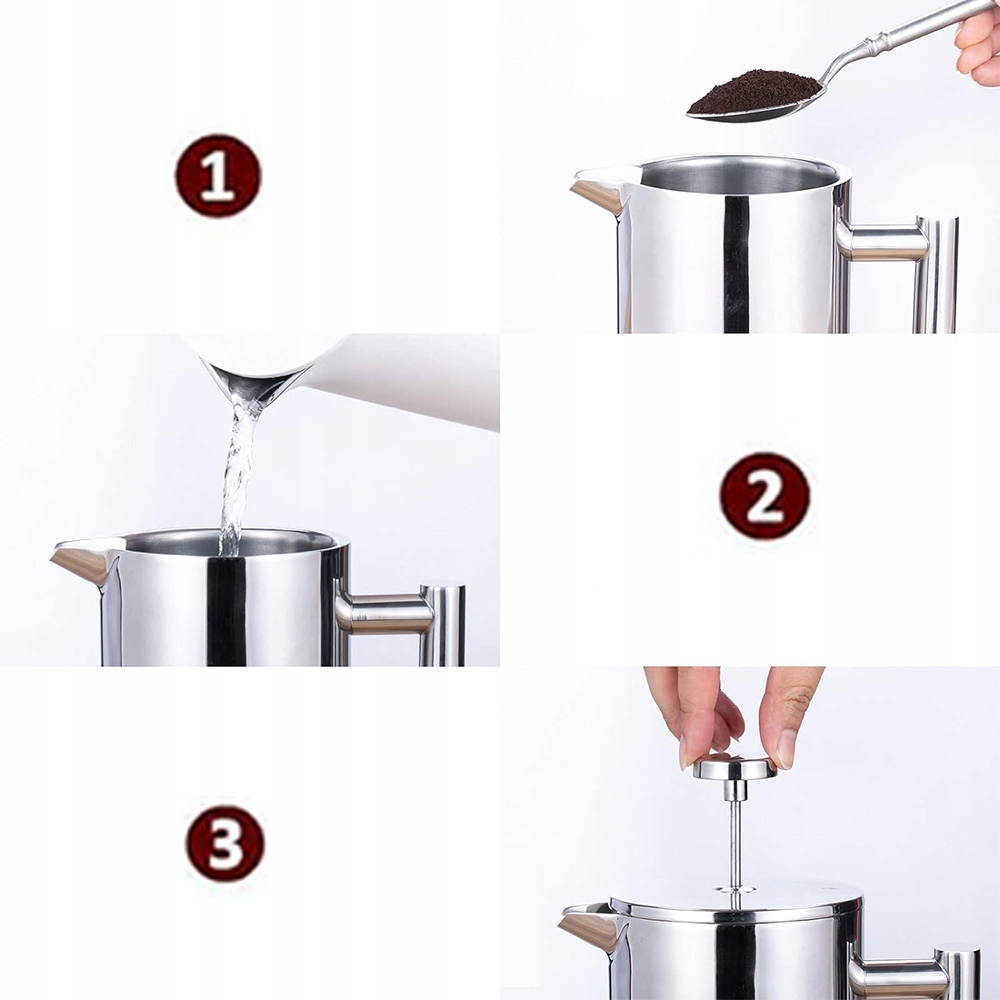 1

2

3