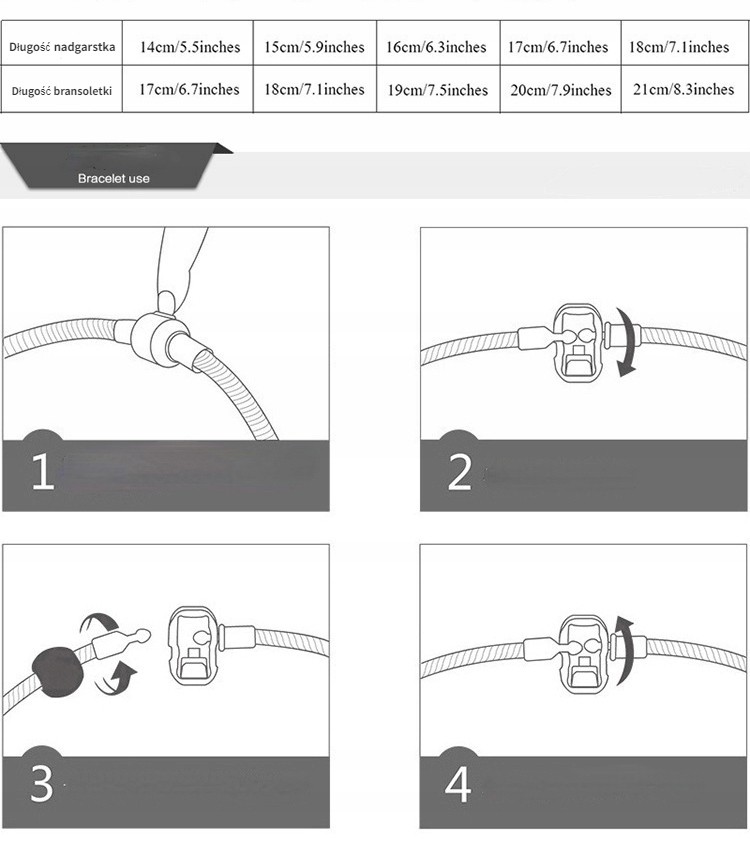 | Długość nadgarstka | 14cm/5.5inches | 15cm/5.9inches | 16cm/6.3inches | 17cm/6.7inches | 18cm/7.1inches |
|---|---|---|---|---|---|
| Długość bransoletki | 17cm/6.7inches | 18cm/7.1inches | 19cm/7.5inches | 20cm/7.9inches | 21cm/8.3inches |

Bracelet use

1

2

3

4