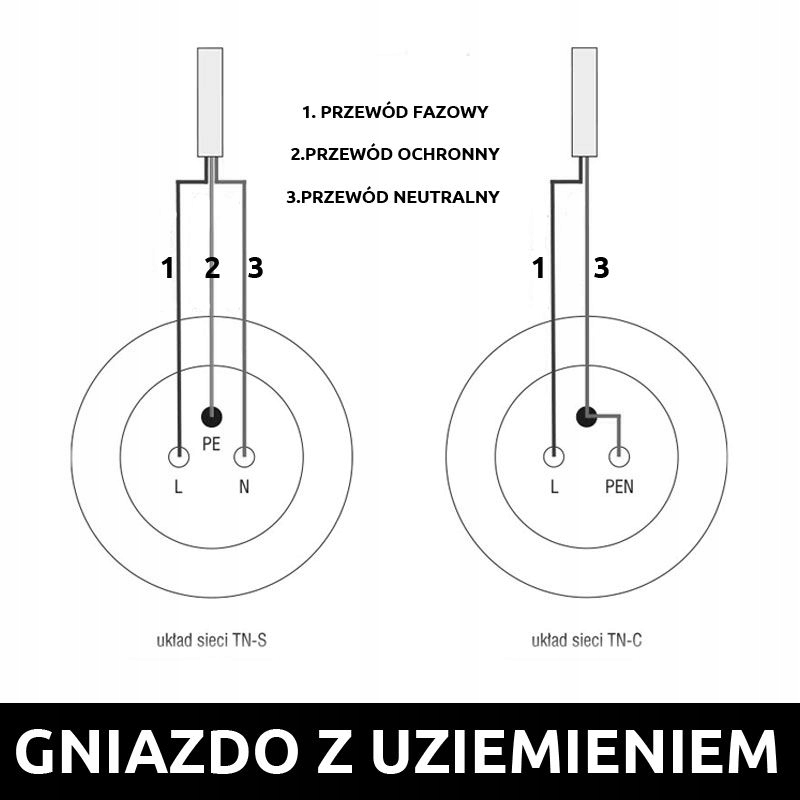 1. PRZEWÓD FAZOWY

2.PRZEWÓD OCHRONNY

3.PRZEWÓD NEUTRALNY

1 2 3

PE

L N

układ sieci TN-S

1 3

L PEN

układ sieci TN-C

GNIAZDO Z UZIEMIENIEM