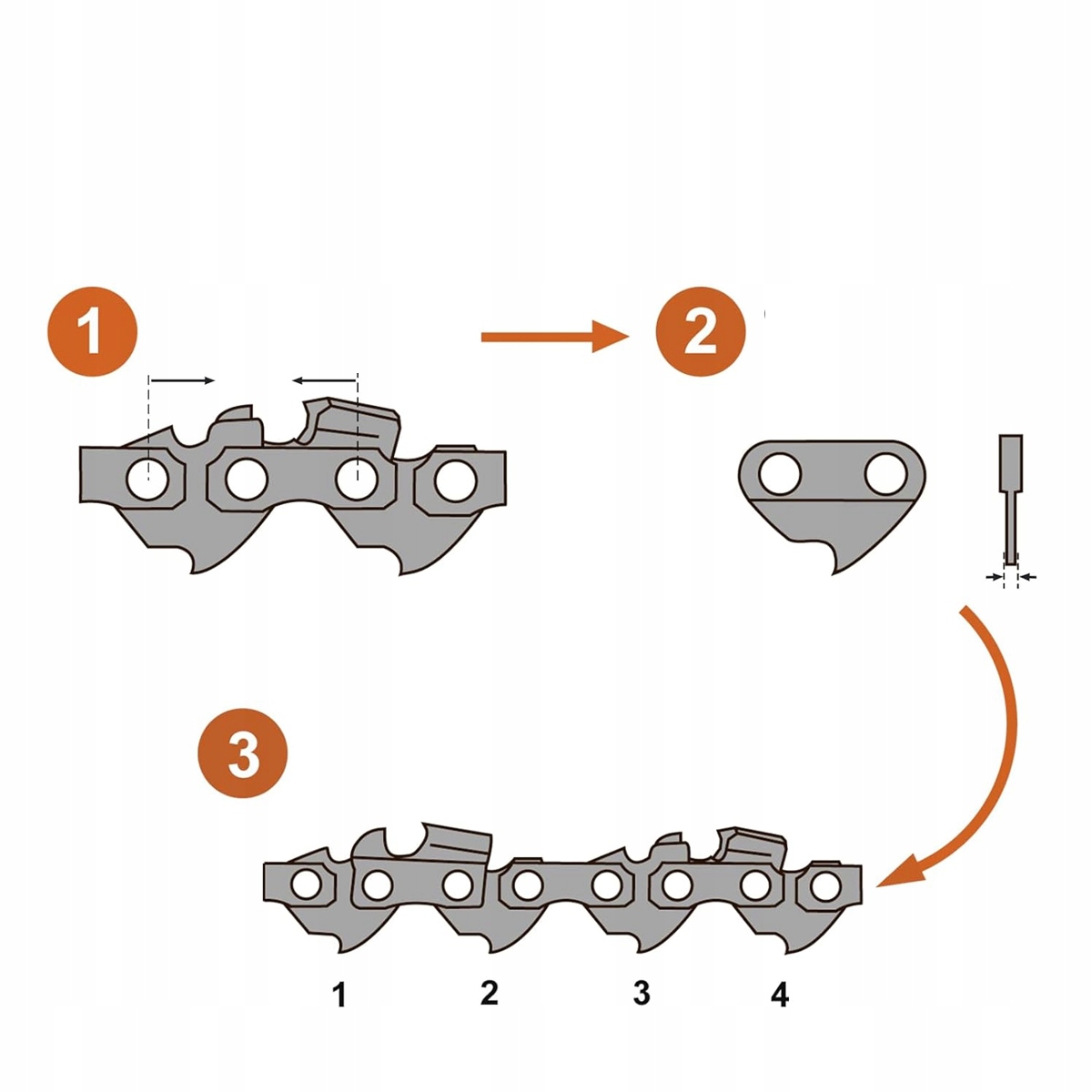 1
2
3
1 2 3 4