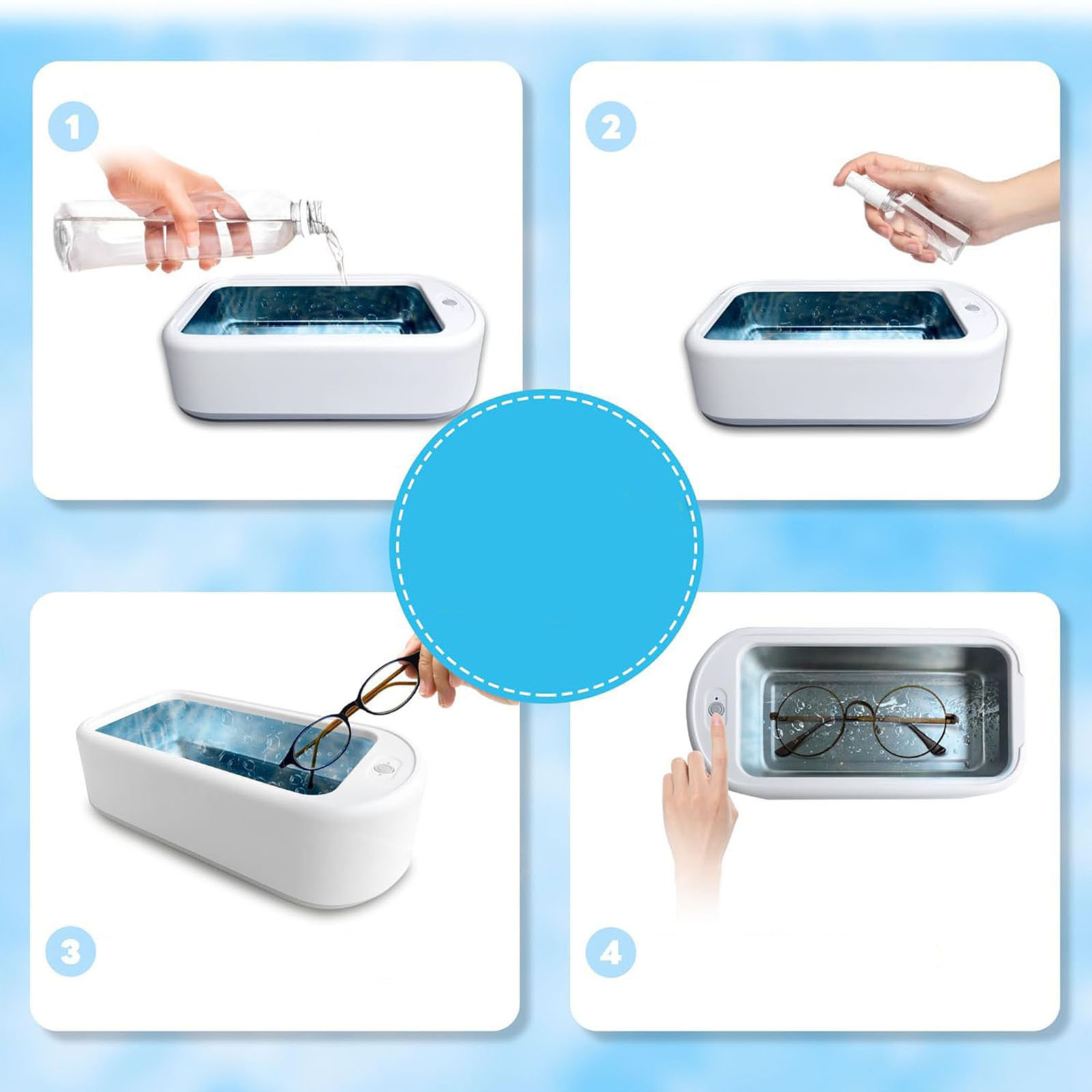 1

2

3

4