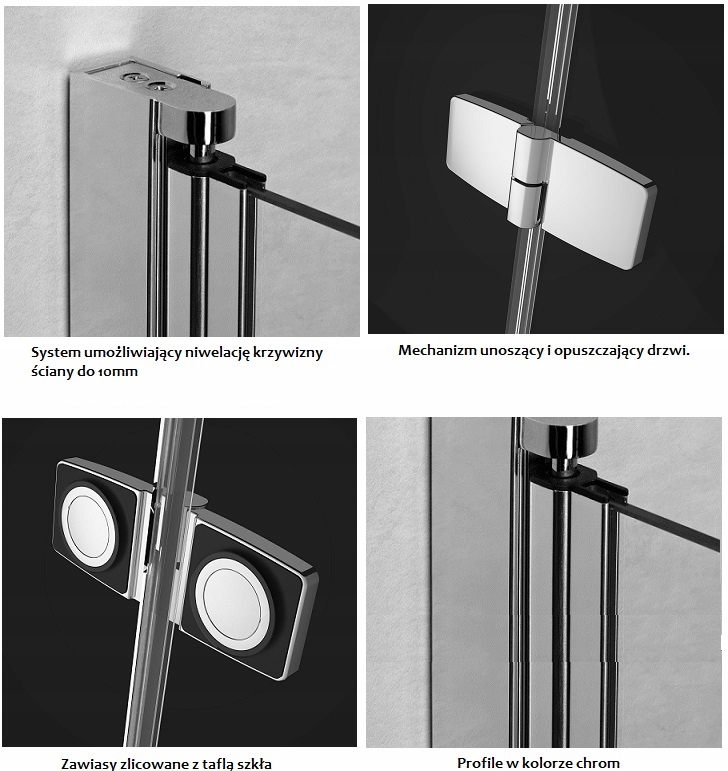 System umożliwiający niwelację krzywizny ściany do 10mm

Mechanizm unoszący i opuszczający drzwi.

Zawiasy zlicowane z taflą szkła

Profile w kolorze chrom