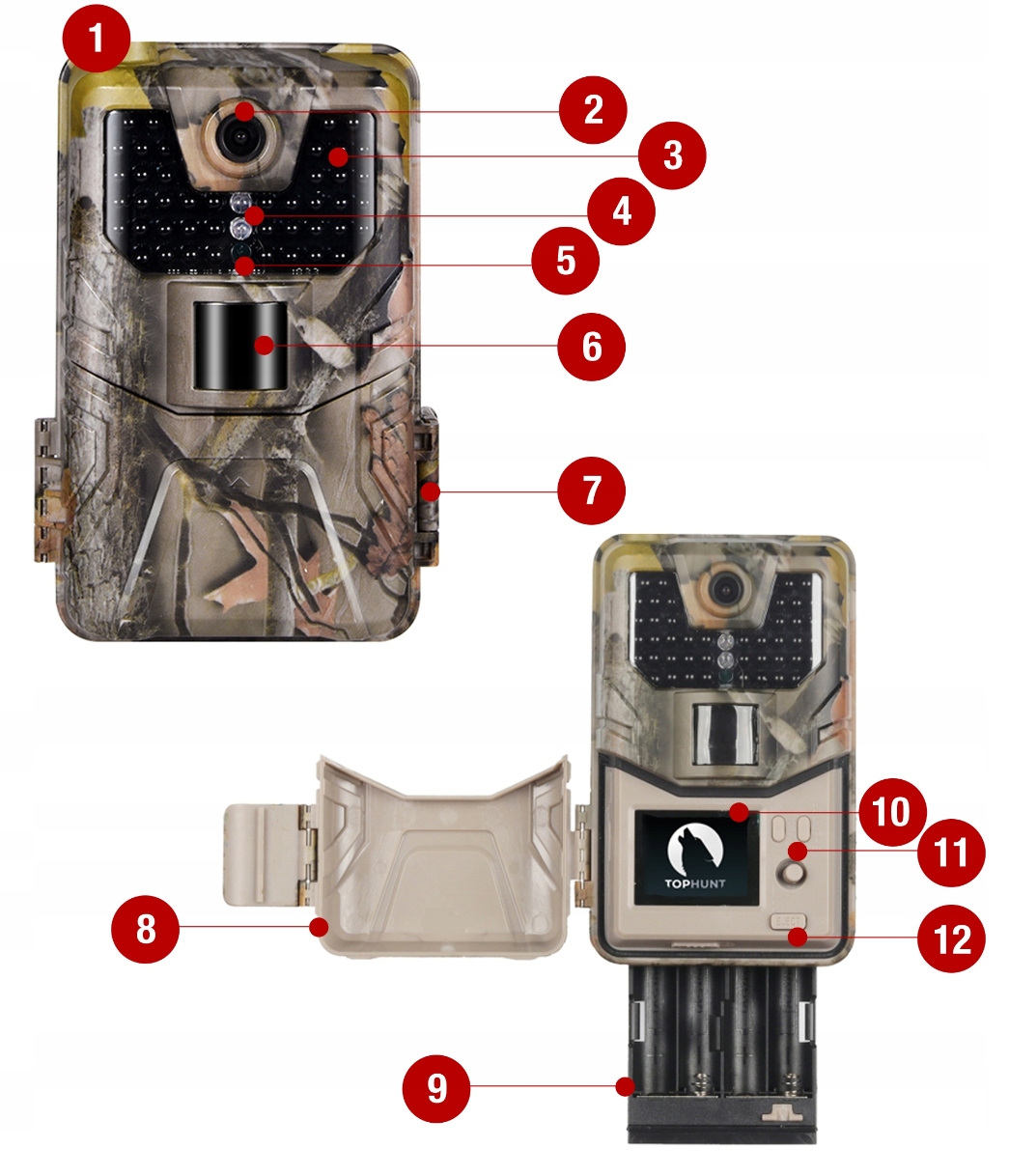 1
2
3
4
5
6
7
TOPHUNT
10
11
8
12
9