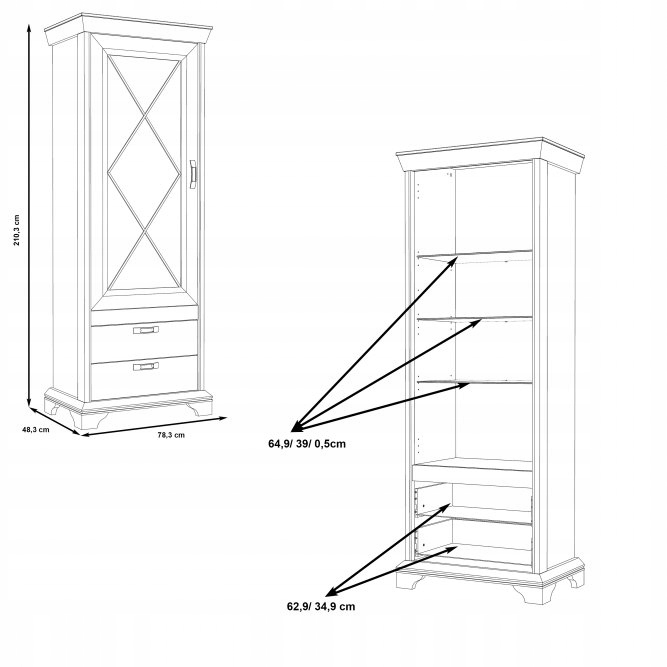 210,3 cm

48,3 cm

78,3 cm

64,9/ 39/ 0,5cm

62,9/ 34,9 cm