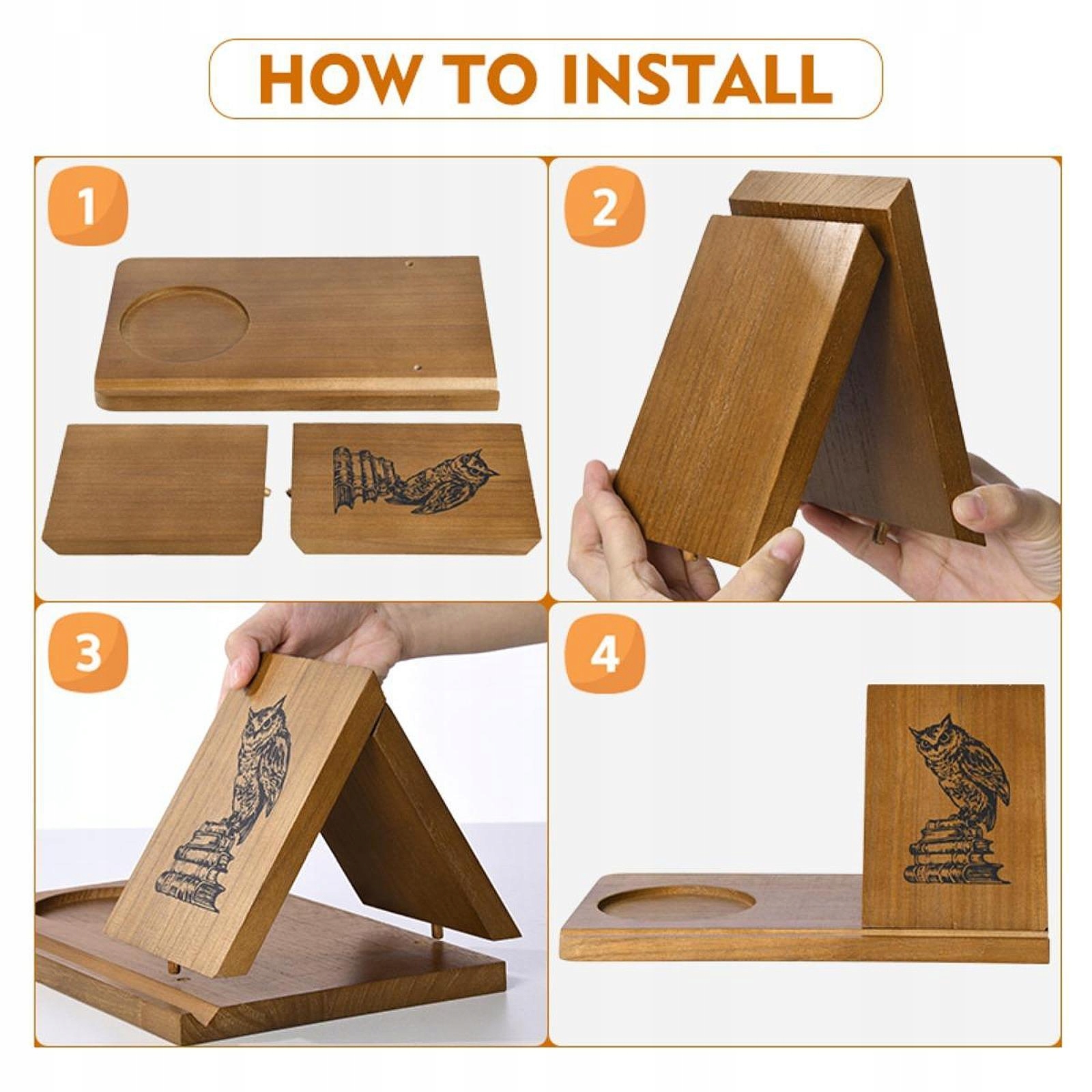 HOW TO INSTALL

1

2

3

4