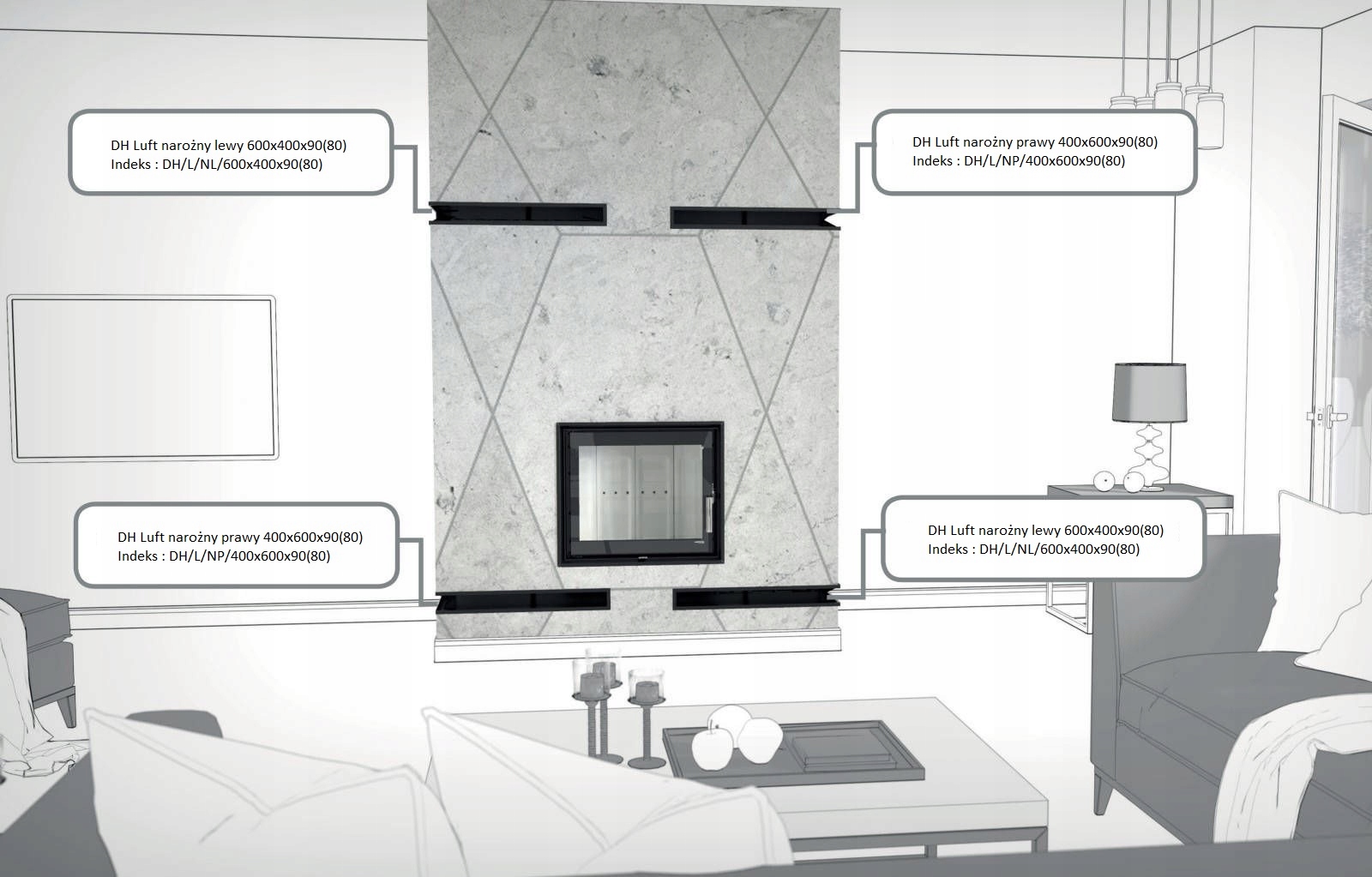 DH Luft narożny lewy 600x400x90(80)
Indeks : DH/L/NL/600x400x90(80)

DH Luft narożny prawy 400x600x90(80)
Indeks : DH/L/NP/400x600x90(80)

DH Luft narożny prawy 400x600x90(80)
Indeks : DH/L/NP/400x600x90(80)

DH Luft narożny lewy 600x400x90(80)
Indeks : DH/L/NL/600x400x90(80)