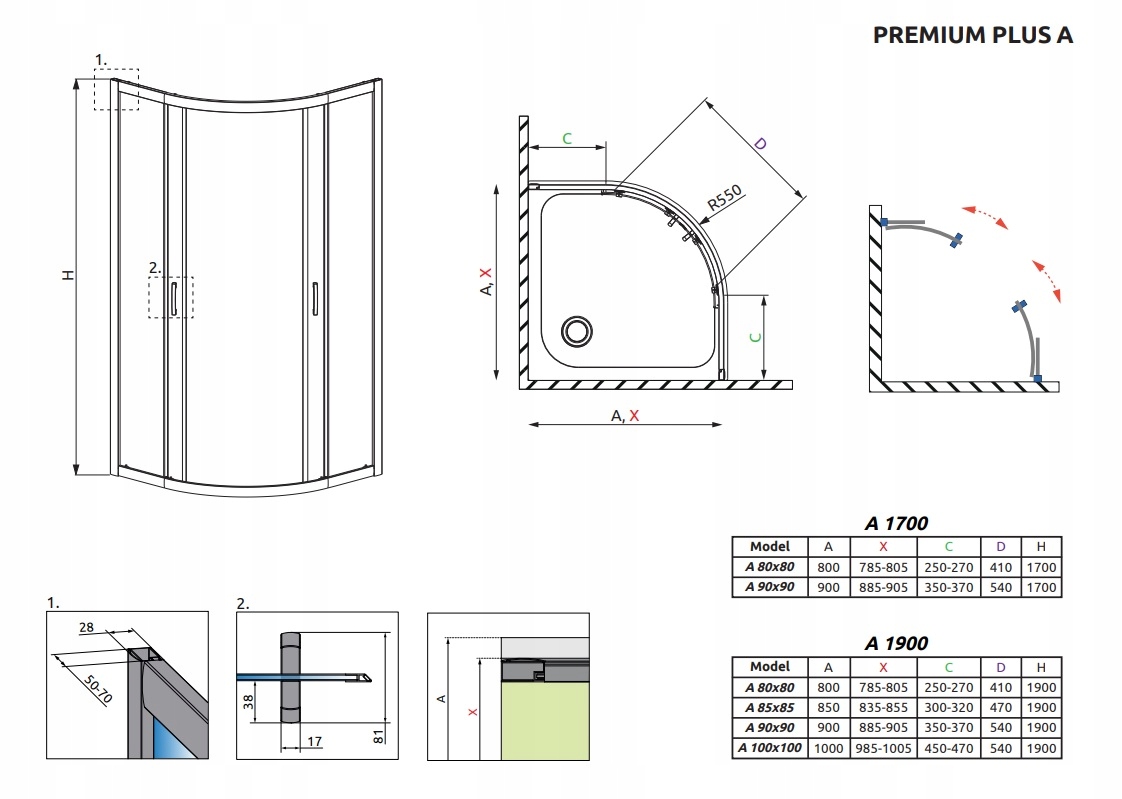 PREMIUM PLUS A

1.

H

2.

C

D

R550

A, X

C

A, X

A 1700

| Model | A | X | C | D | H |
|---|---|---|---|---|---|
| A 80x80 | 800 | 785-805 | 250-270 | 410 | 1700 |
| A 90x90 | 900 | 885-905 | 350-370 | 540 | 1700 |

A 1900

| Model | A | X | C | D | H |
|---|---|---|---|---|---|
| A 80x80 | 800 | 785-805 | 250-270 | 410 | 1900 |
| A 85x85 | 850 | 835-855 | 300-320 | 470 | 1900 |
| A 90x90 | 900 | 885-905 | 350-370 | 540 | 1900 |
| A 100x100 | 1000 | 985-1005 | 450-470 | 540 | 1900 |

1.

28

50-70

2.

38

17

81

A

X