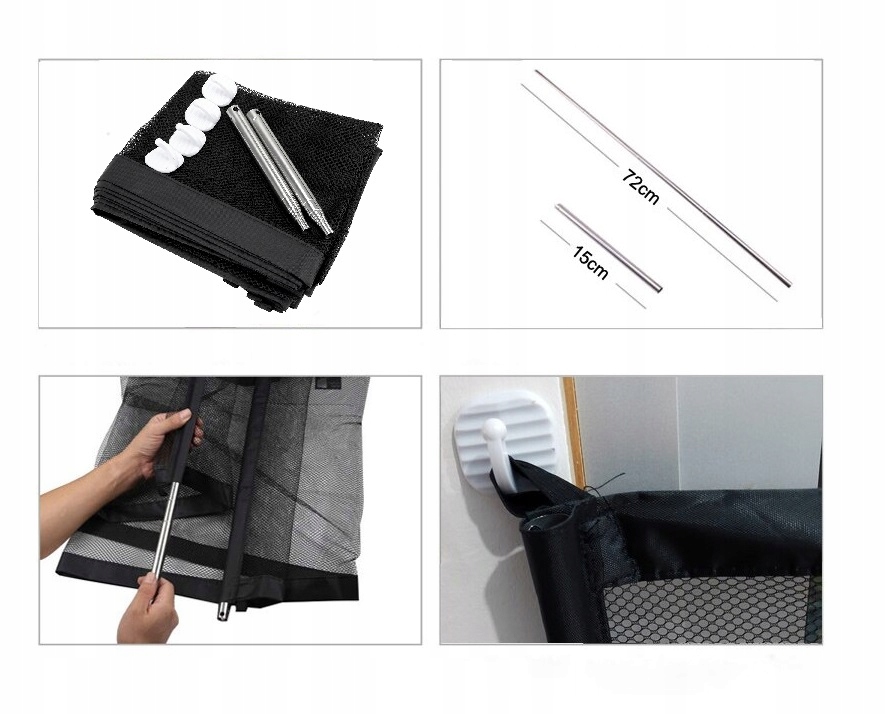 72cm

15cm