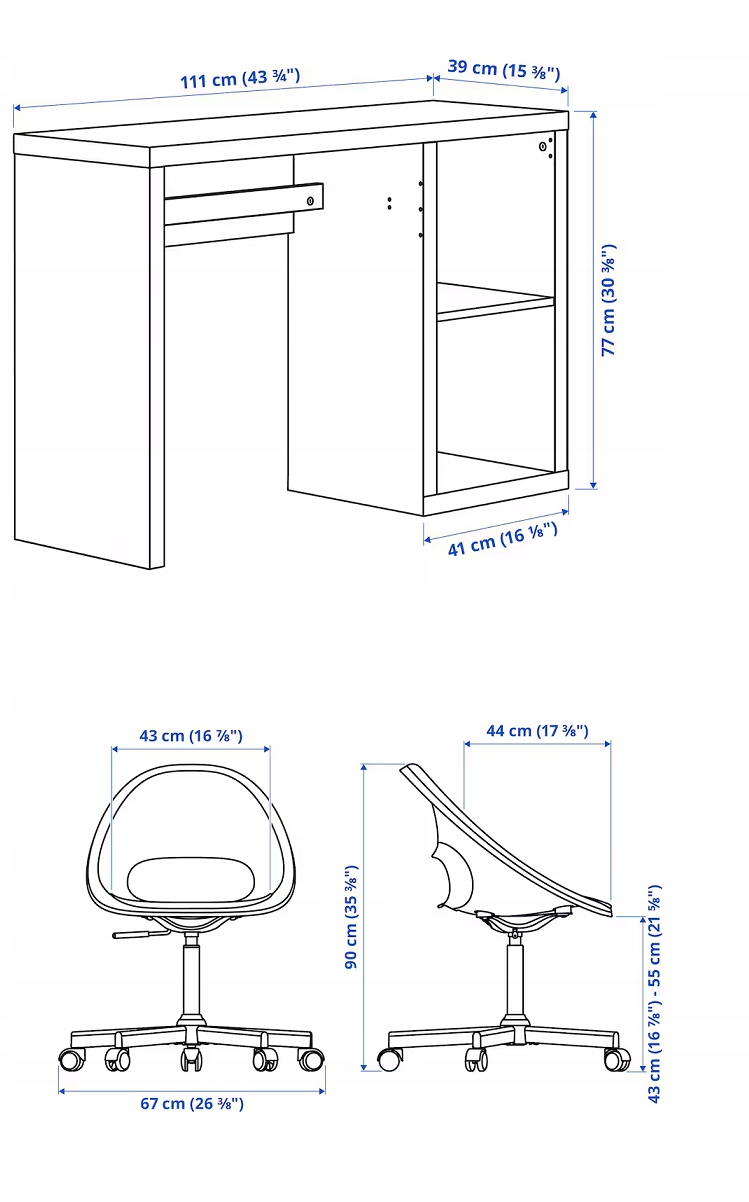 111 cm (43 ¾")
39 cm (15 ⅜")
77 cm (30 ⅜")
41 cm (16 ⅛")

43 cm (16 ⅞")
44 cm (17 ⅜")
90 cm (35 ⅜")
43 cm (16 ⅞") - 55 cm (21 ⅝")
67 cm (26 ⅜")