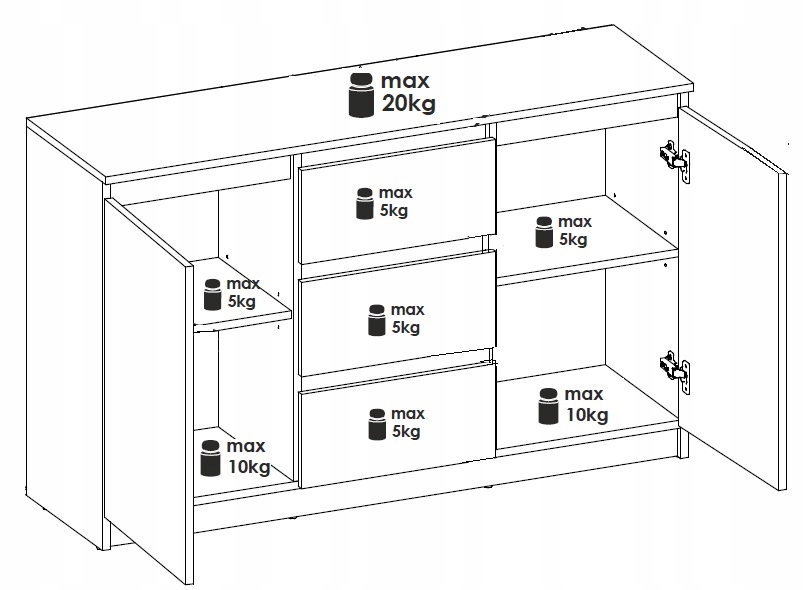 max
20kg

max
5kg

max
5kg

max
5kg

max
5kg

max
5kg

max
10kg

max
10kg