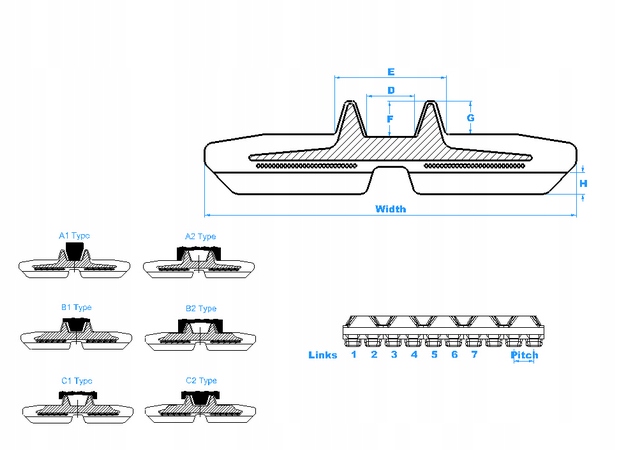 E
D
F
G
H
Width

A1 Type
A2 Type
B1 Type
B2 Type
C1 Type
C2 Type

Links 1 2 3 4 5 6 7 Pitch