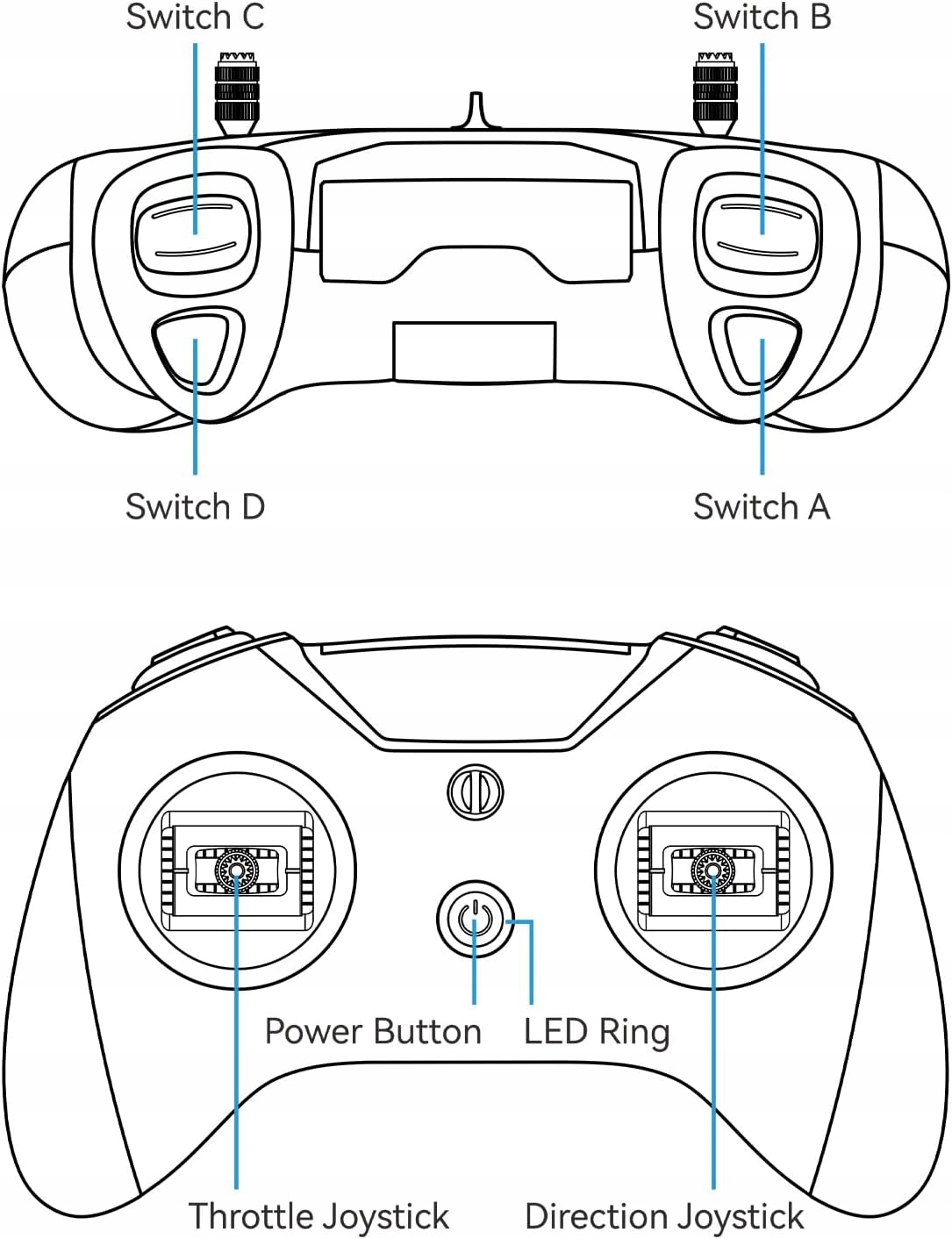 Switch C
Switch B
Switch D
Switch A
Power Button
LED Ring
Throttle Joystick
Direction Joystick